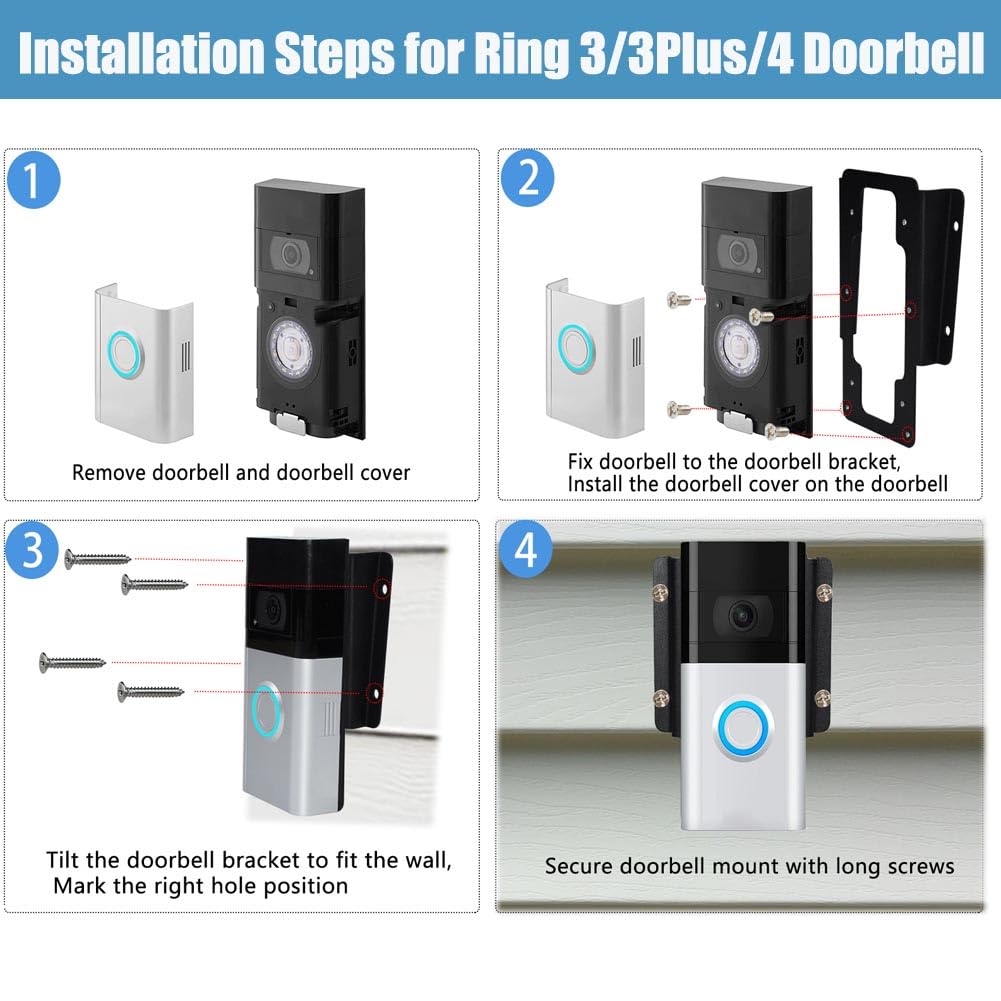 Installation Steps for Ring 3/3Plus/4 Doorbell

1

Remove doorbell and doorbell cover

2

Fix doorbell to the doorbell bracket,
Install the doorbell cover on the doorbell

3

Tilt the doorbell bracket to fit the wall,
Mark the right hole position

4

Secure doorbell mount with long screws