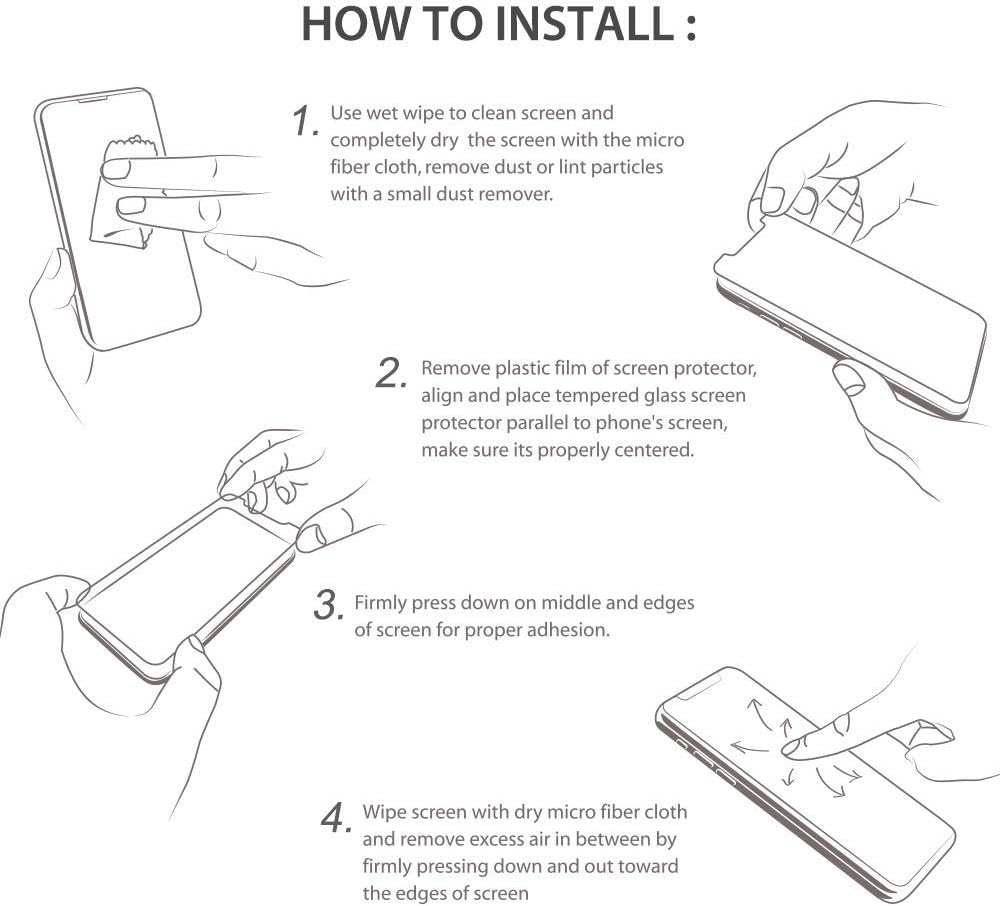 HOW TO INSTALL :

1. Use wet wipe to clean screen and completely dry the screen with the micro fiber cloth, remove dust or lint particles with a small dust remover.

2. Remove plastic film of screen protector, align and place tempered glass screen protector parallel to phone's screen, make sure its properly centered.

3. Firmly press down on middle and edges of screen for proper adhesion.

4. Wipe screen with dry micro fiber cloth and remove excess air in between by firmly pressing down and out toward the edges of screen