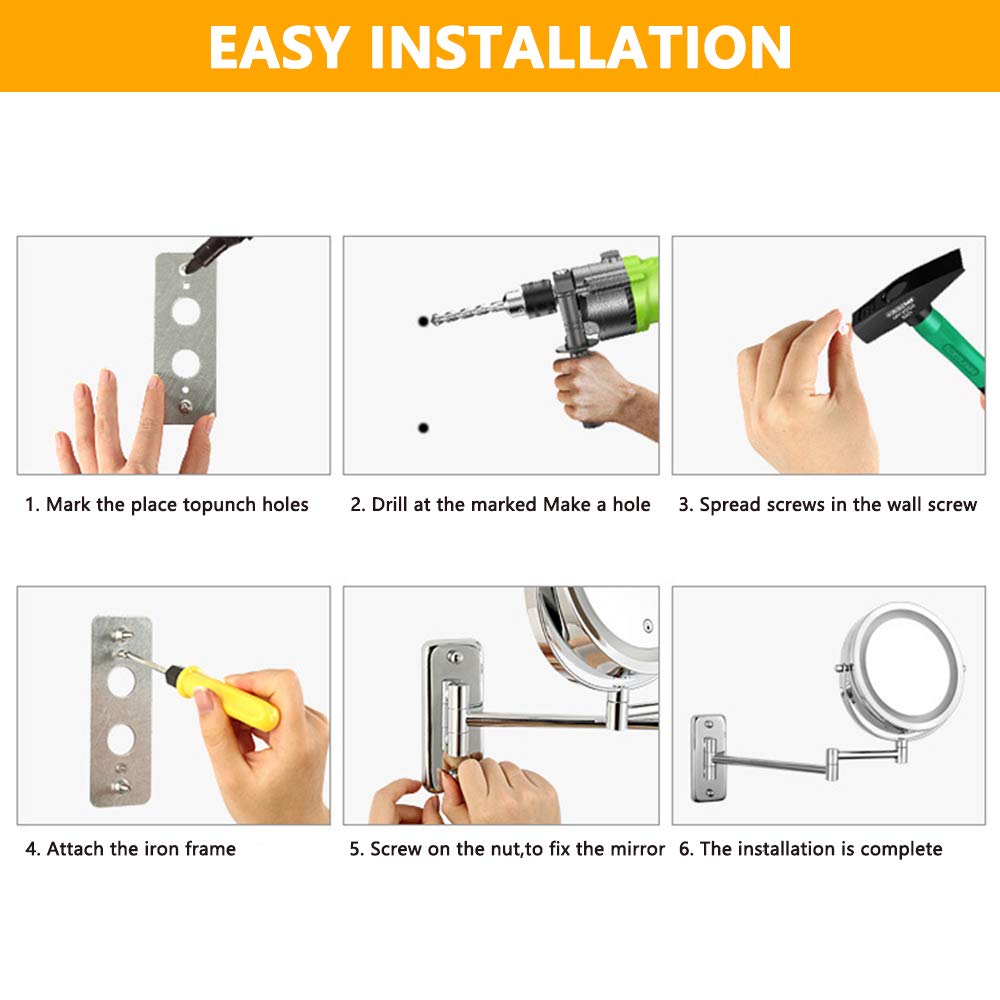 EASY INSTALLATION

1. Mark the place topunch holes

2. Drill at the marked Make a hole

3. Spread screws in the wall screw

4. Attach the iron frame

5. Screw on the nut,to fix the mirror

6. The installation is complete