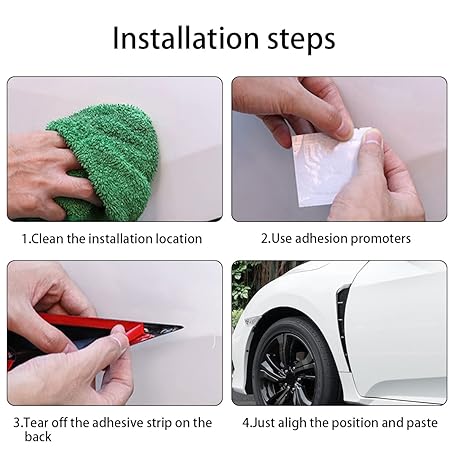 Installation steps

1.Clean the installation location

2.Use adhesion promoters

3.Tear off the adhesive strip on the back

4.Just aligh the position and paste