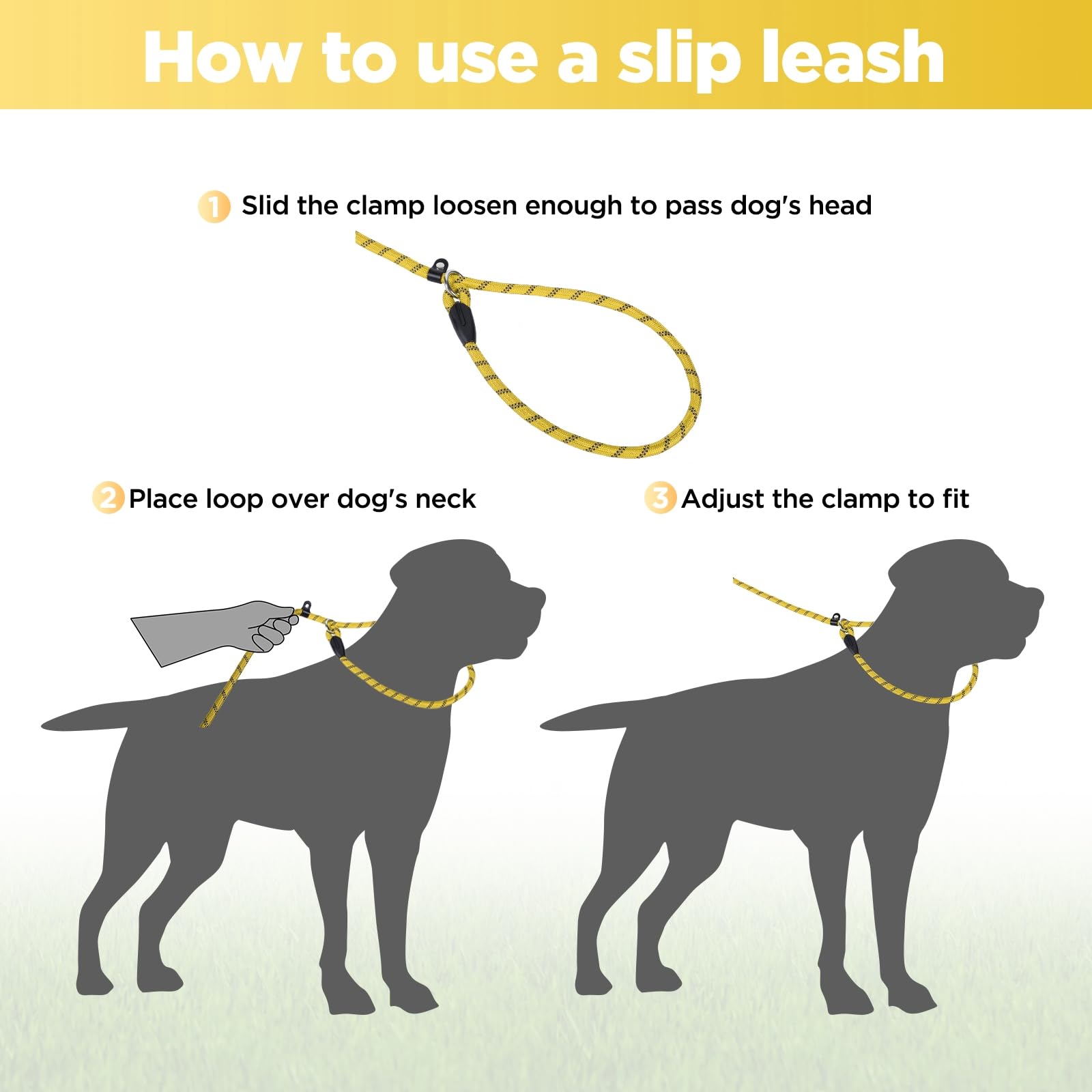 How to use a slip leash

1 Slid the clamp loosen enough to pass dog's head

2 Place loop over dog's neck

3 Adjust the clamp to fit