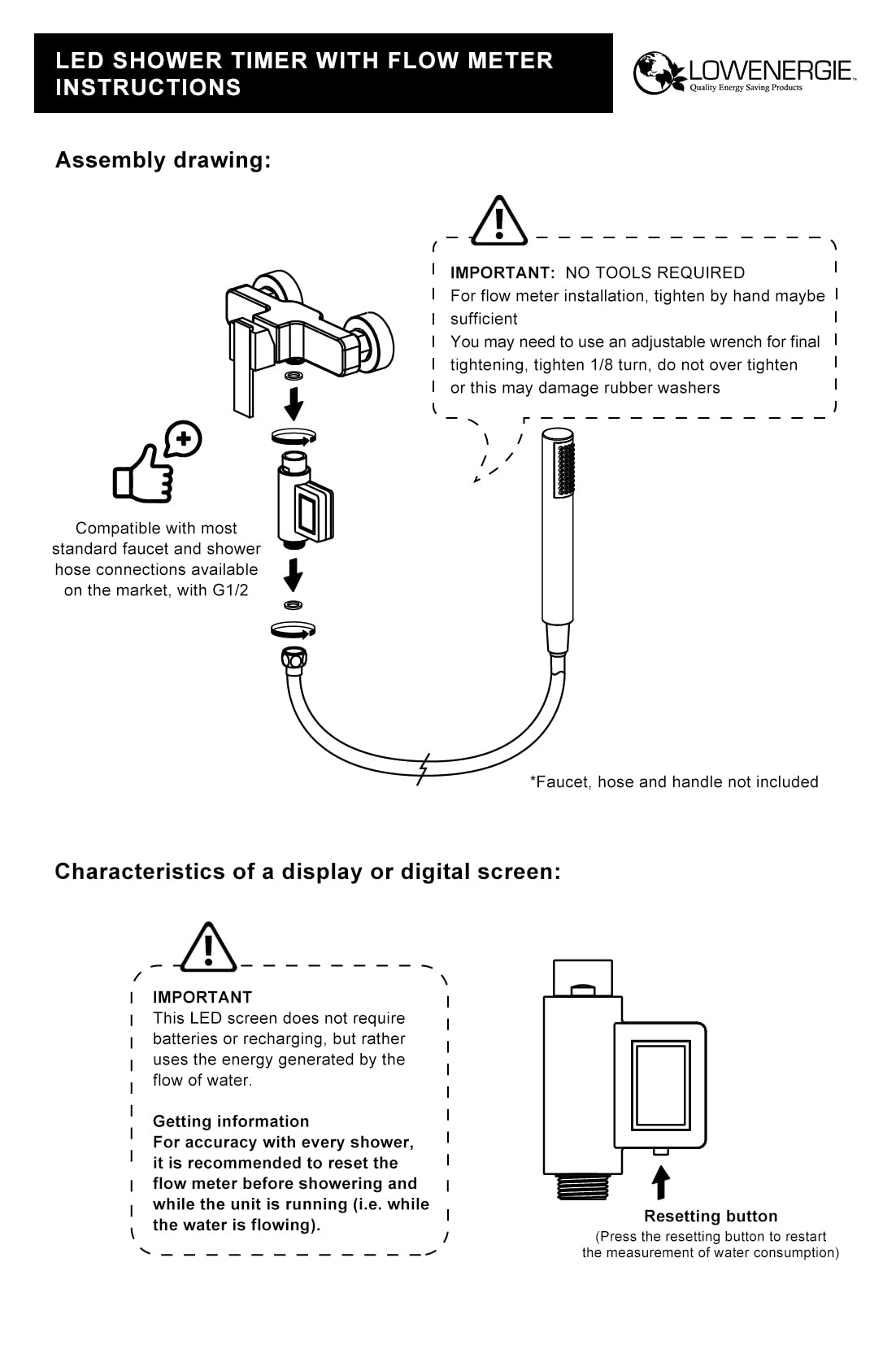 LED SHOWER TIMER WITH FLOW METER INSTRUCTIONS

LOWENERGIE™
Quality Energy Saving Products

Assembly drawing:

IMPORTANT: NO TOOLS REQUIRED
For flow meter installation, tighten by hand maybe sufficient
You may need to use an adjustable wrench for final tightening, tighten 1/8 turn, do not over tighten or this may damage rubber washers

Compatible with most standard faucet and shower hose connections available on the market, with G1/2

*Faucet, hose and handle not included

Characteristics of a display or digital screen:

IMPORTANT
This LED screen does not require batteries or recharging, but rather uses the energy generated by the flow of water.

Getting information
For accuracy with every shower, it is recommended to reset the flow meter before showering and while the unit is running (i.e. while the water is flowing).

Resetting button
(Press the resetting button to restart the measurement of water consumption)