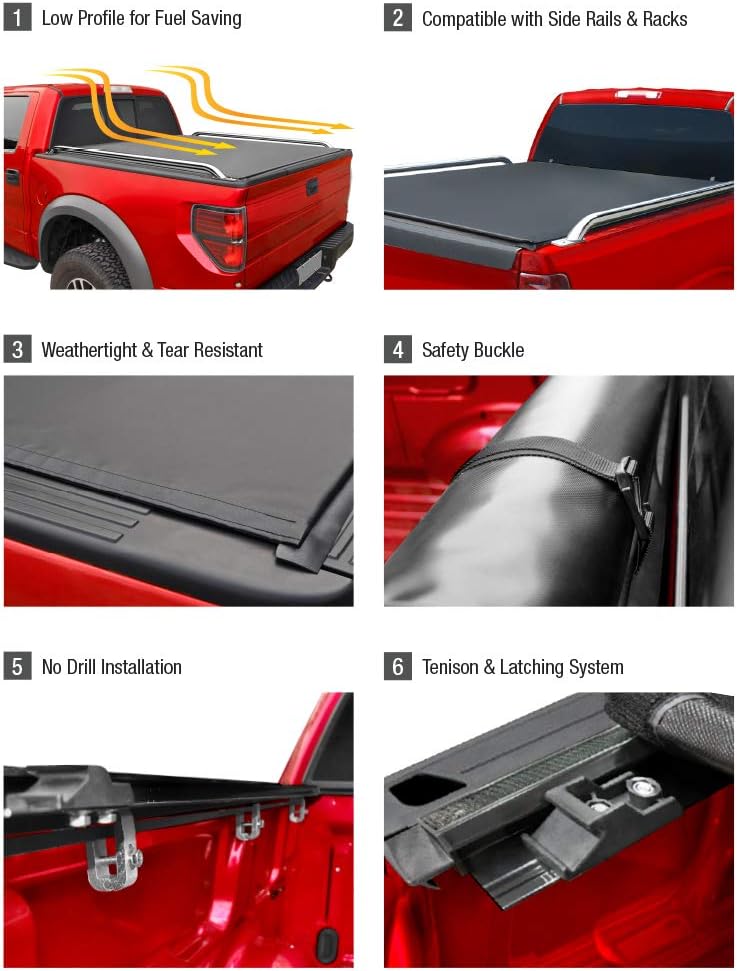 1 Low Profile for Fuel Saving

2 Compatible with Side Rails & Racks

3 Weathertight & Tear Resistant

4 Safety Buckle

5 No Drill Installation

6 Tenison & Latching System