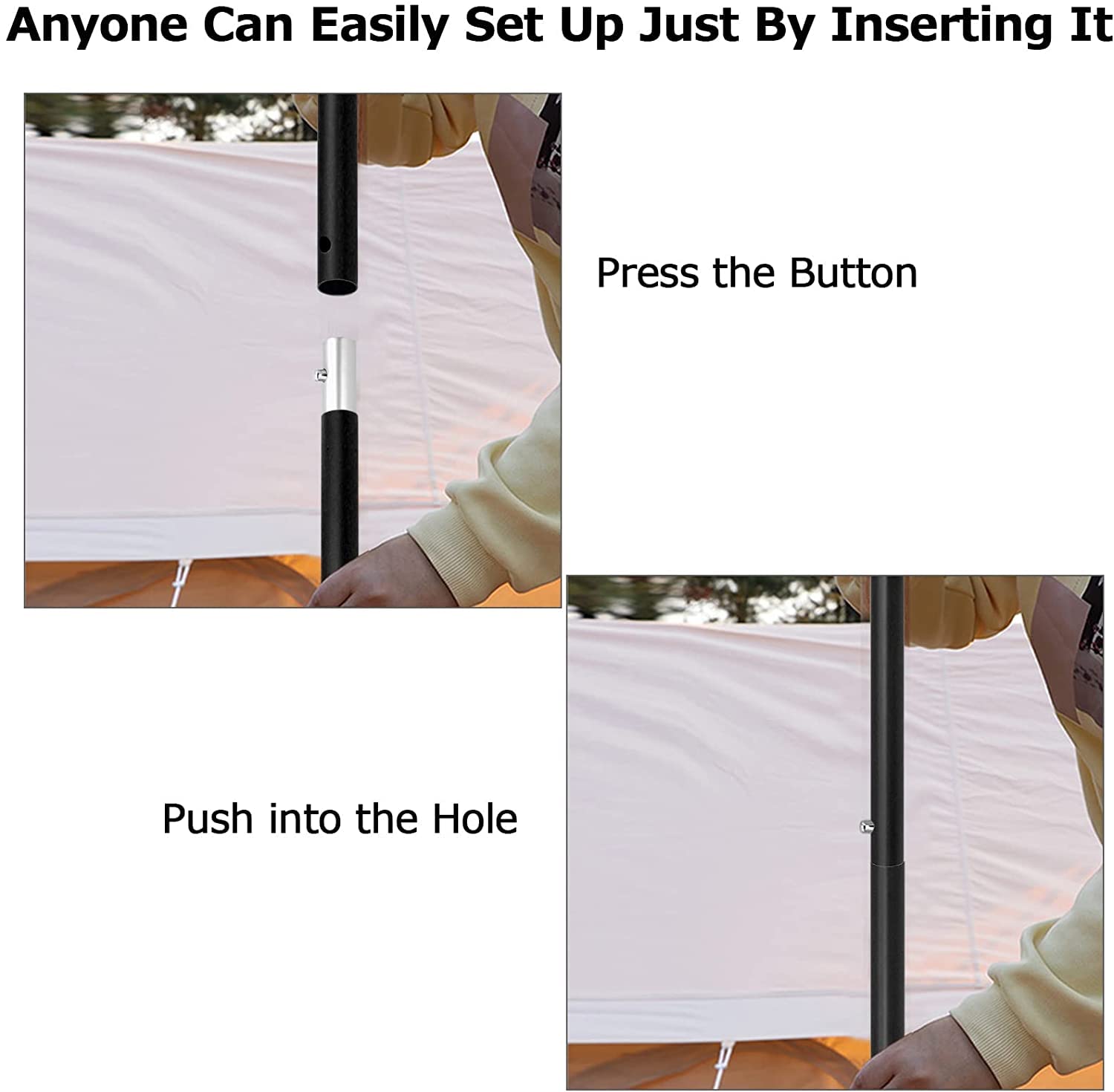 Anyone Can Easily Set Up Just By Inserting It

Press the Button

Push into the Hole