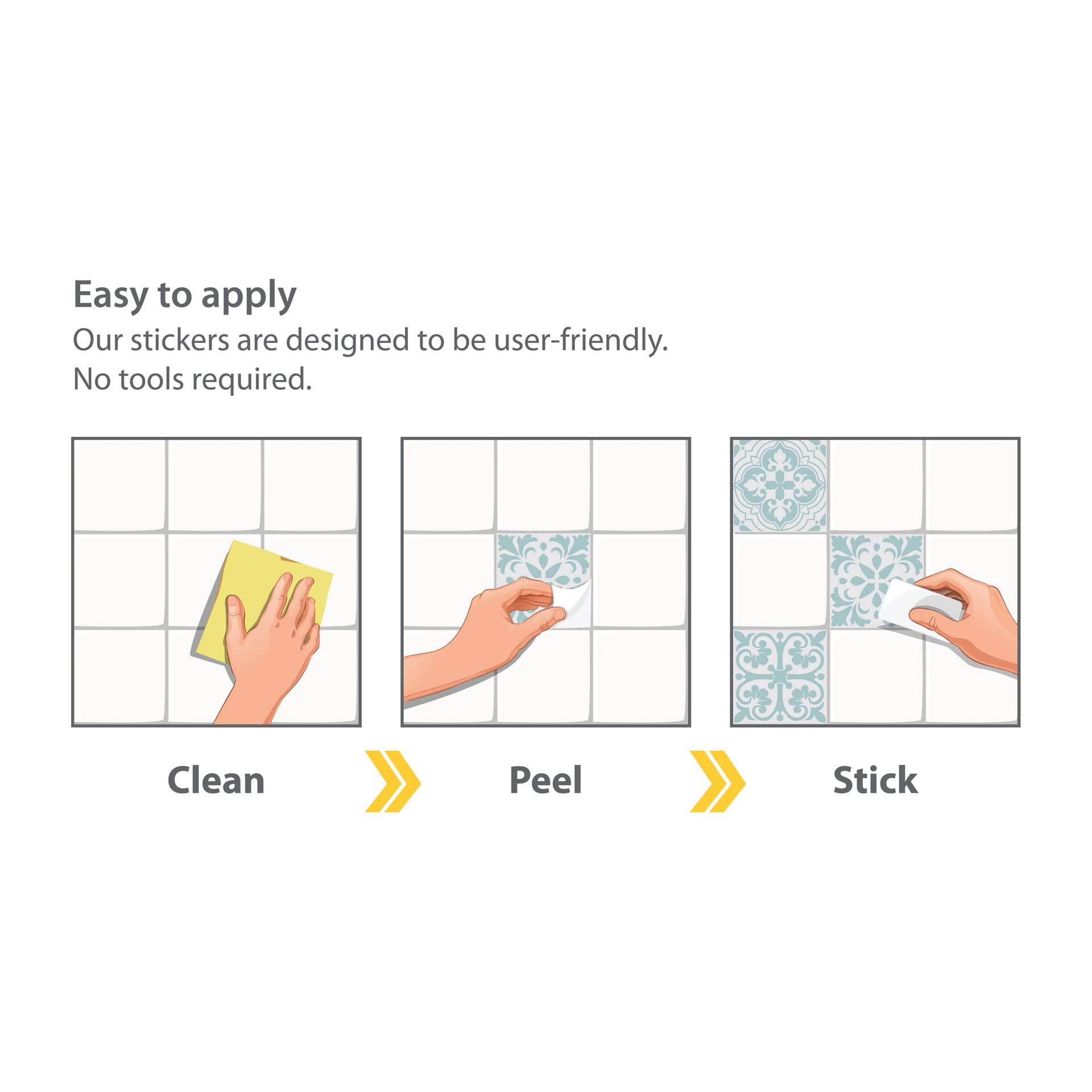 Easy to apply
Our stickers are designed to be user-friendly.
No tools required.

Clean

Peel

Stick