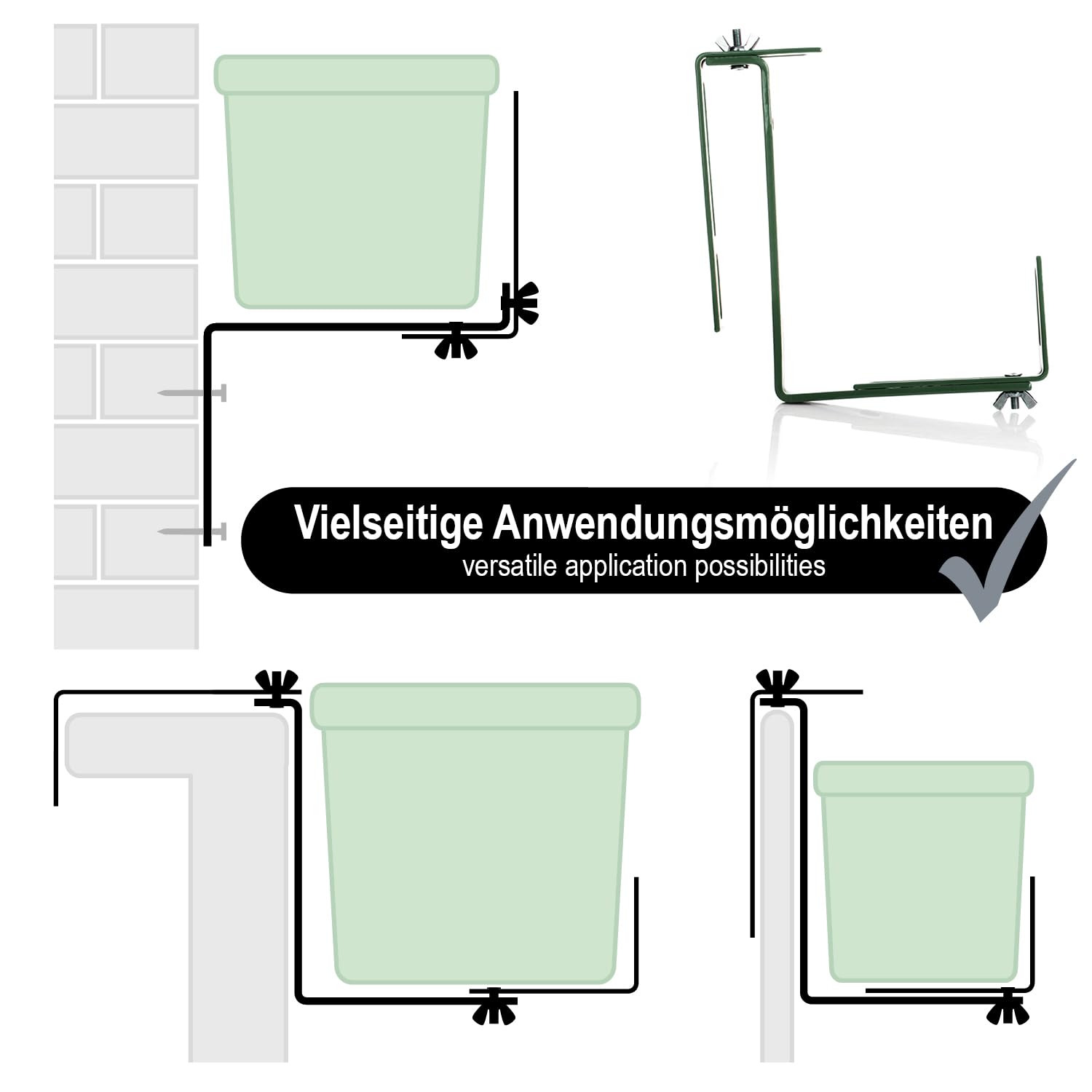 Vielseitige Anwendungsmöglichkeiten
versatile application possibilities