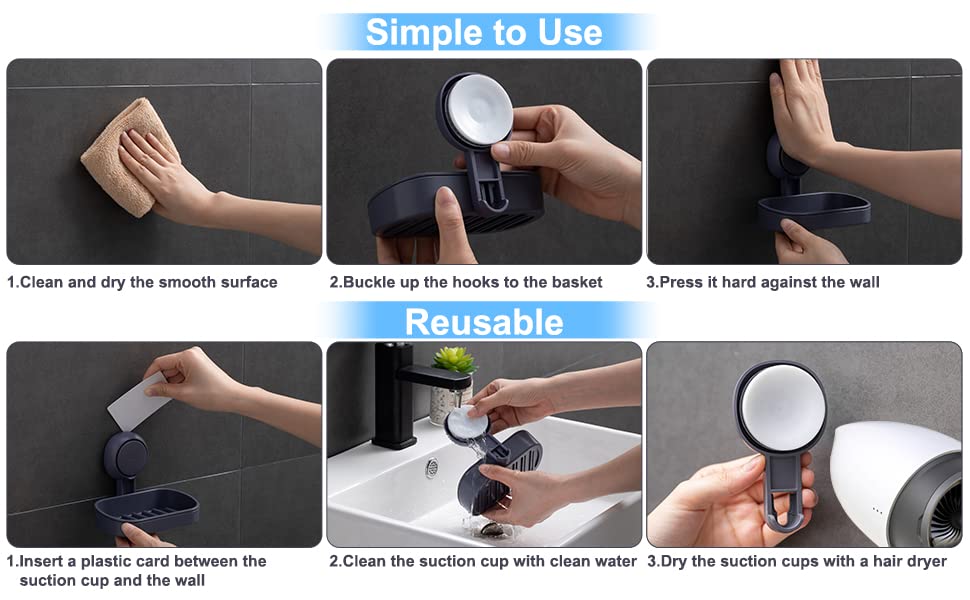 Simple to Use

1.Clean and dry the smooth surface

2.Buckle up the hooks to the basket

3.Press it hard against the wall

Reusable

1.Insert a plastic card between the suction cup and the wall

2.Clean the suction cup with clean water

3.Dry the suction cups with a hair dryer