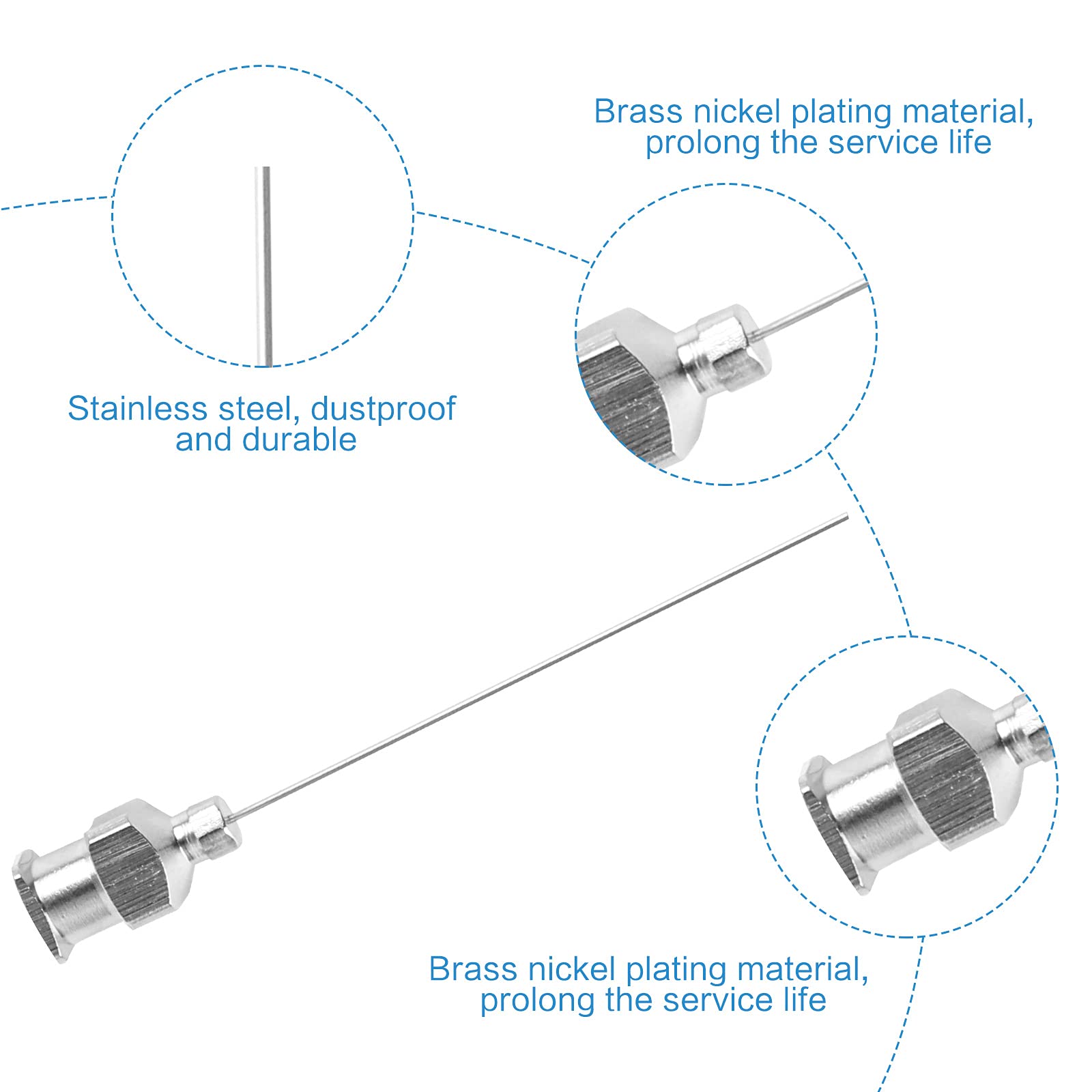 Brass nickel plating material, prolong the service life

Stainless steel, dustproof and durable

Brass nickel plating material, prolong the service life