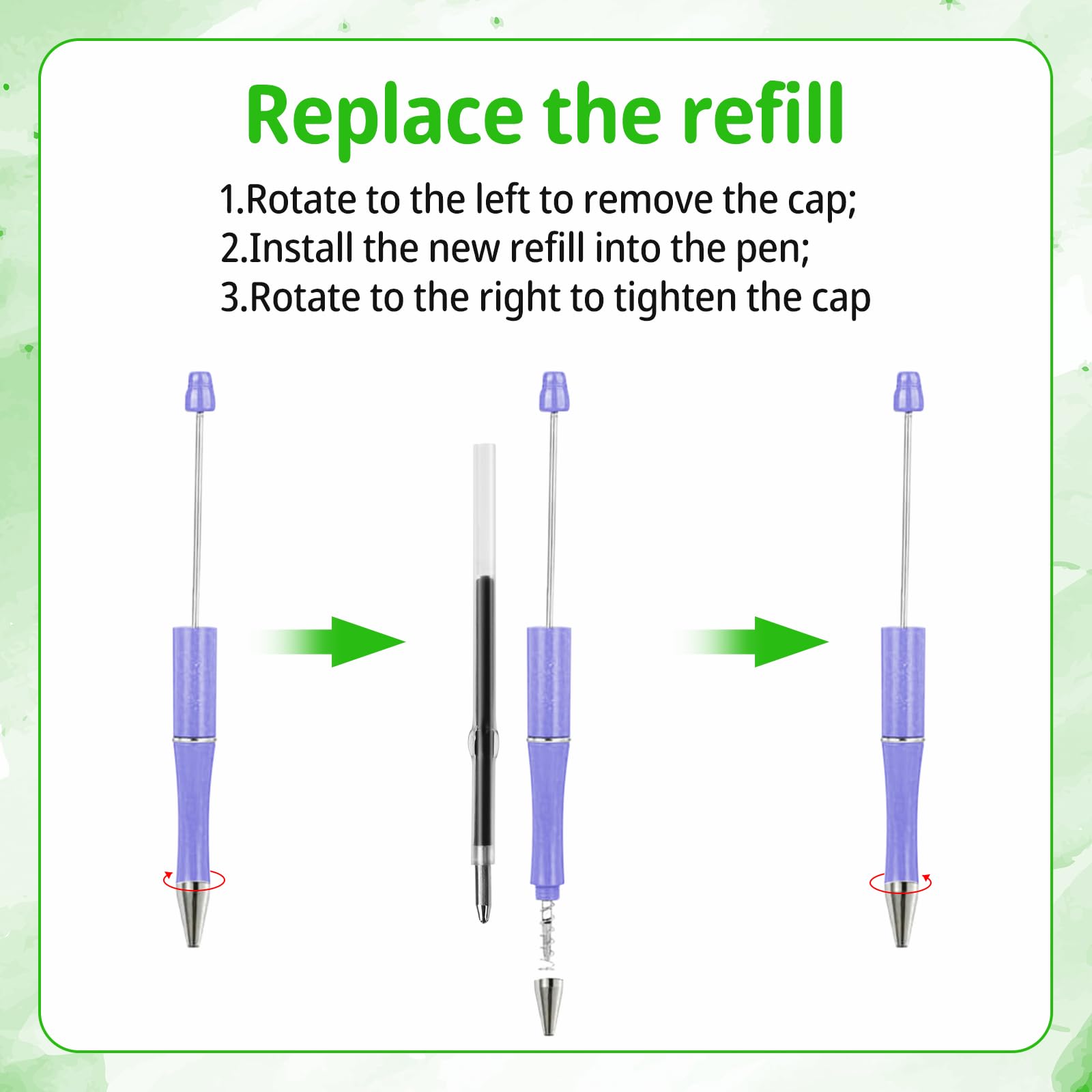 Replace the refill

1.Rotate to the left to remove the cap;
2.Install the new refill into the pen;
3.Rotate to the right to tighten the cap