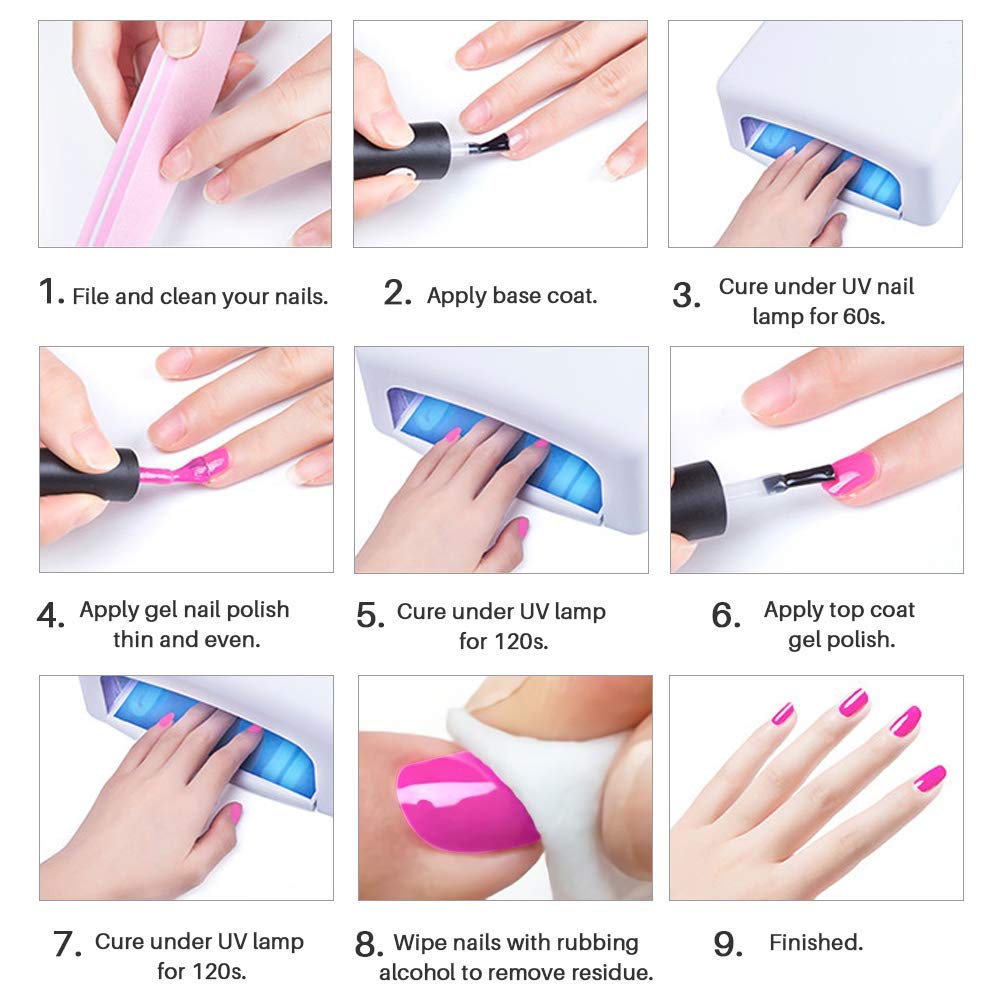 1. File and clean your nails.

2. Apply base coat.

3. Cure under UV nail lamp for 60s.

4. Apply gel nail polish thin and even.

5. Cure under UV lamp for 120s.

6. Apply top coat gel polish.

7. Cure under UV lamp for 120s.

8. Wipe nails with rubbing alcohol to remove residue.

9. Finished.