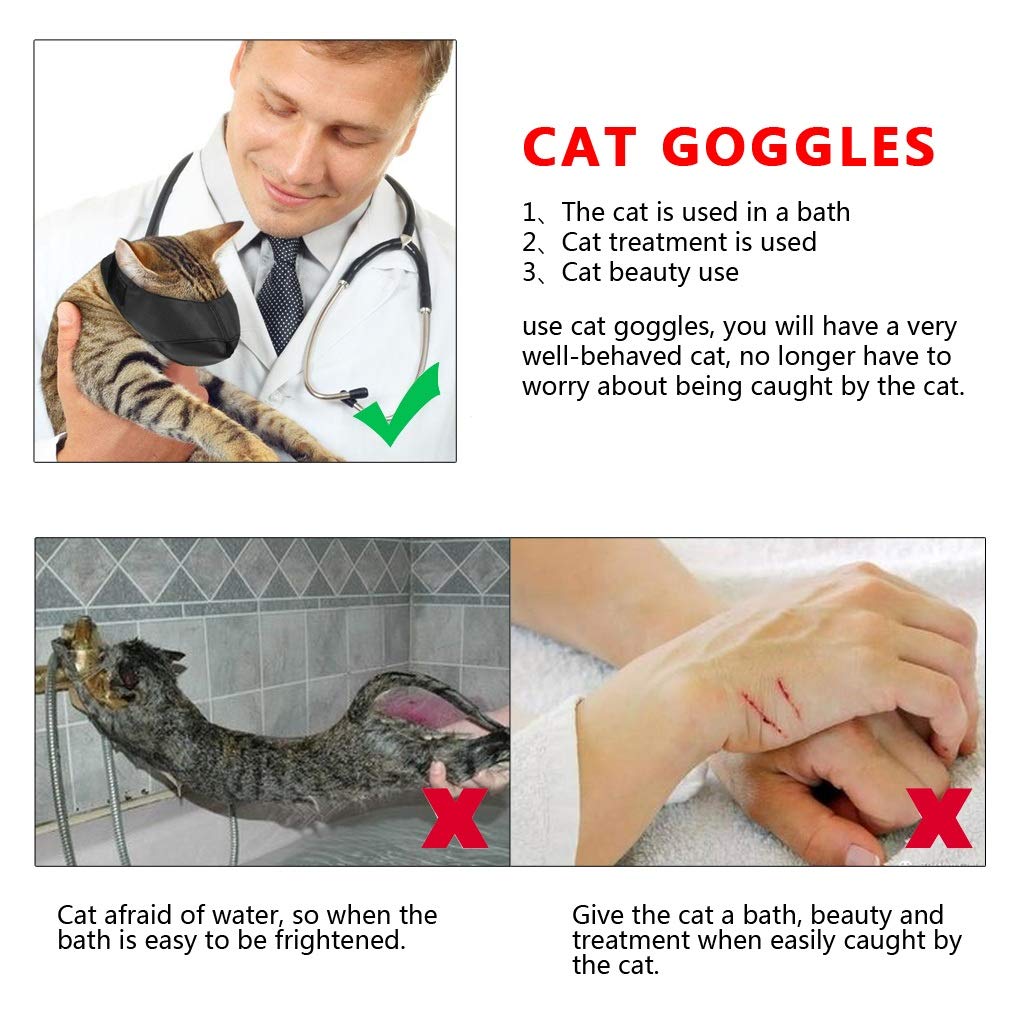 CAT GOGGLES

1、The cat is used in a bath
2、Cat treatment is used
3、Cat beauty use

use cat goggles, you will have a very well-behaved cat, no longer have to worry about being caught by the cat.

Cat afraid of water, so when the bath is easy to be frightened.

Give the cat a bath, beauty and treatment when easily caught by the cat.