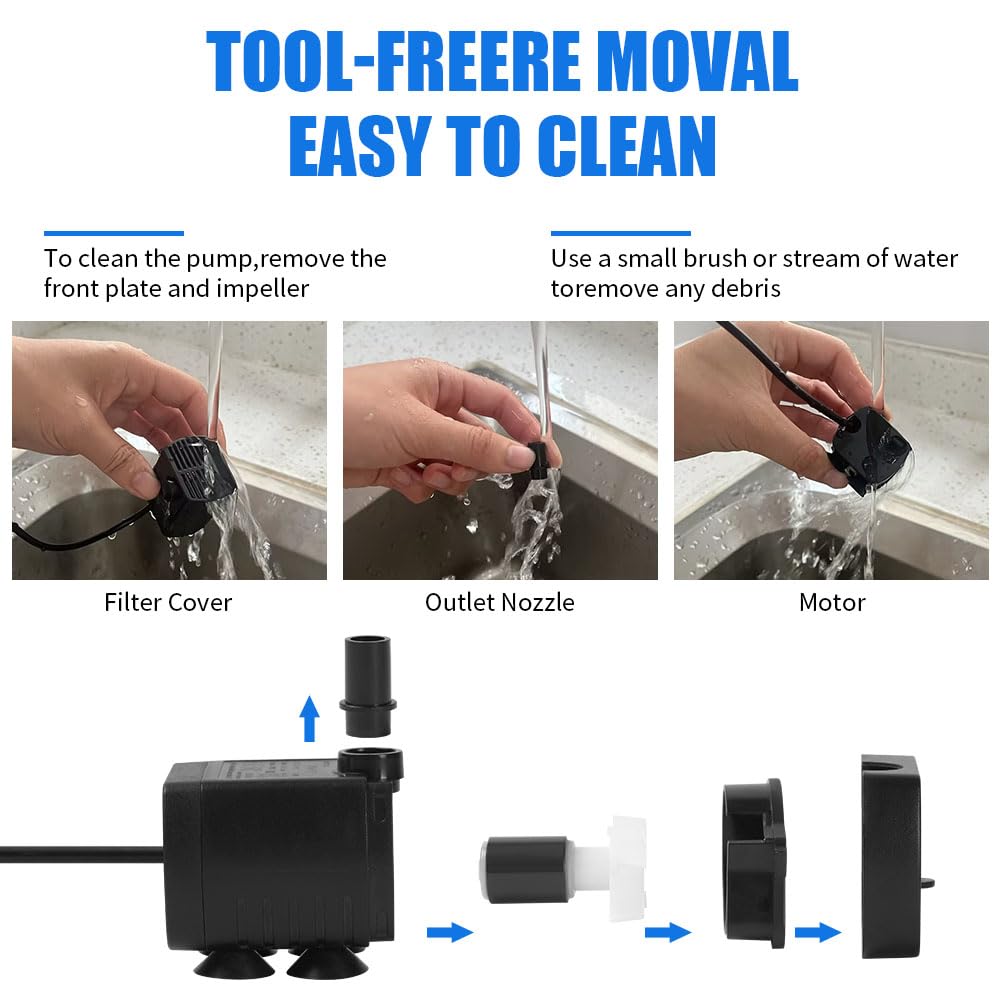 TOOL-FREERE MOVAL
EASY TO CLEAN

To clean the pump,remove the front plate and impeller

Use a small brush or stream of water toremove any debris

Filter Cover

Outlet Nozzle

Motor