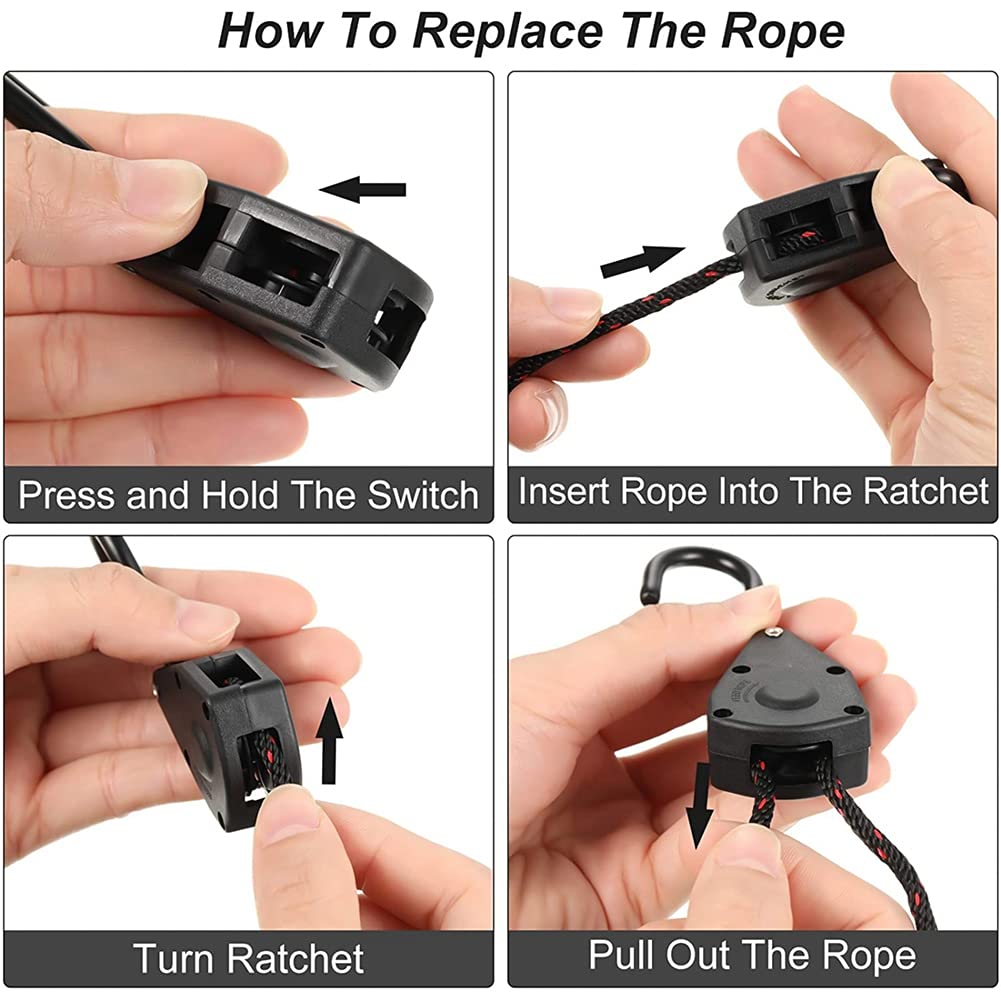 How To Replace The Rope

Press and Hold The Switch

Insert Rope Into The Ratchet

Turn Ratchet

Pull Out The Rope