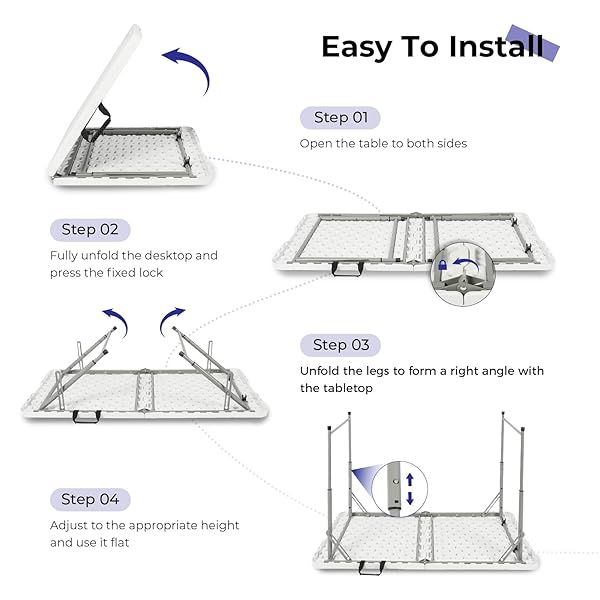 Easy To Install

Step 01

Open the table to both sides

Step 02

Fully unfold the desktop and press the fixed lock

Step 03

Unfold the legs to form a right angle with the tabletop

Step 04

Adjust to the appropriate height and use it flat