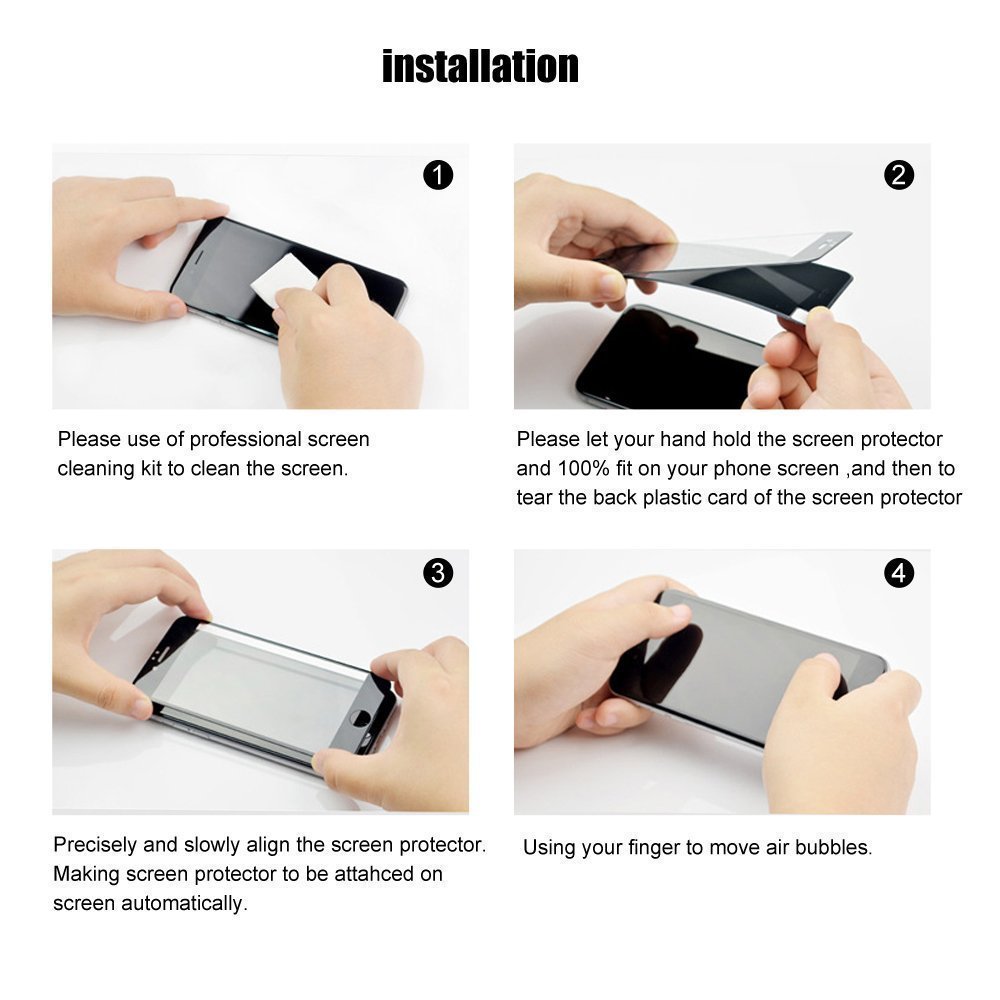 installation

1

Please use of professional screen cleaning kit to clean the screen.

2

Please let your hand hold the screen protector and 100% fit on your phone screen ,and then to tear the back plastic card of the screen protector

3

Precisely and slowly align the screen protector. Making screen protector to be attahced on screen automatically.

4

Using your finger to move air bubbles.