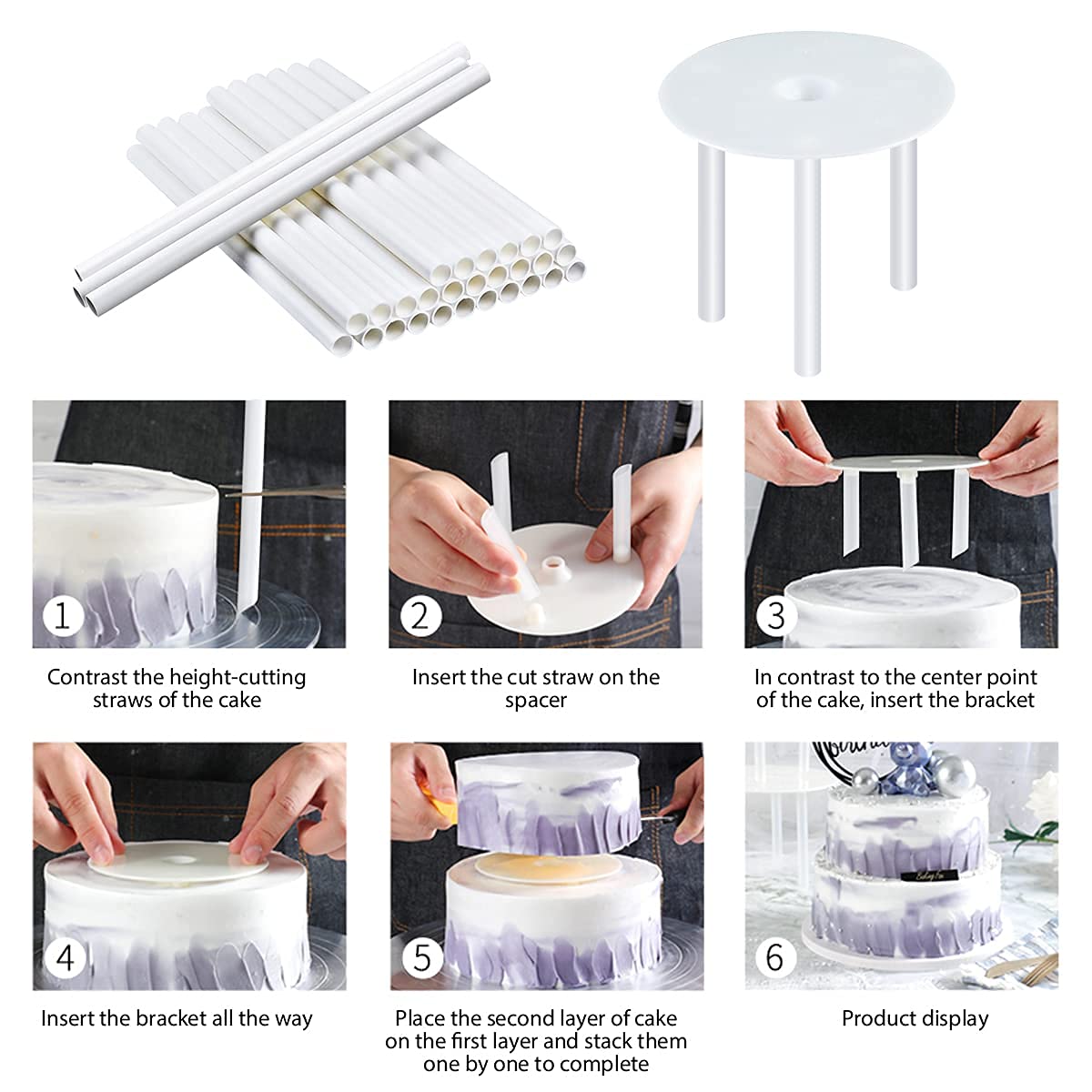 1

Contrast the height-cutting straws of the cake

2

Insert the cut straw on the spacer

3

In contrast to the center point of the cake, insert the bracket

4

Insert the bracket all the way

5

Place the second layer of cake on the first layer and stack them one by one to complete

6

Product display