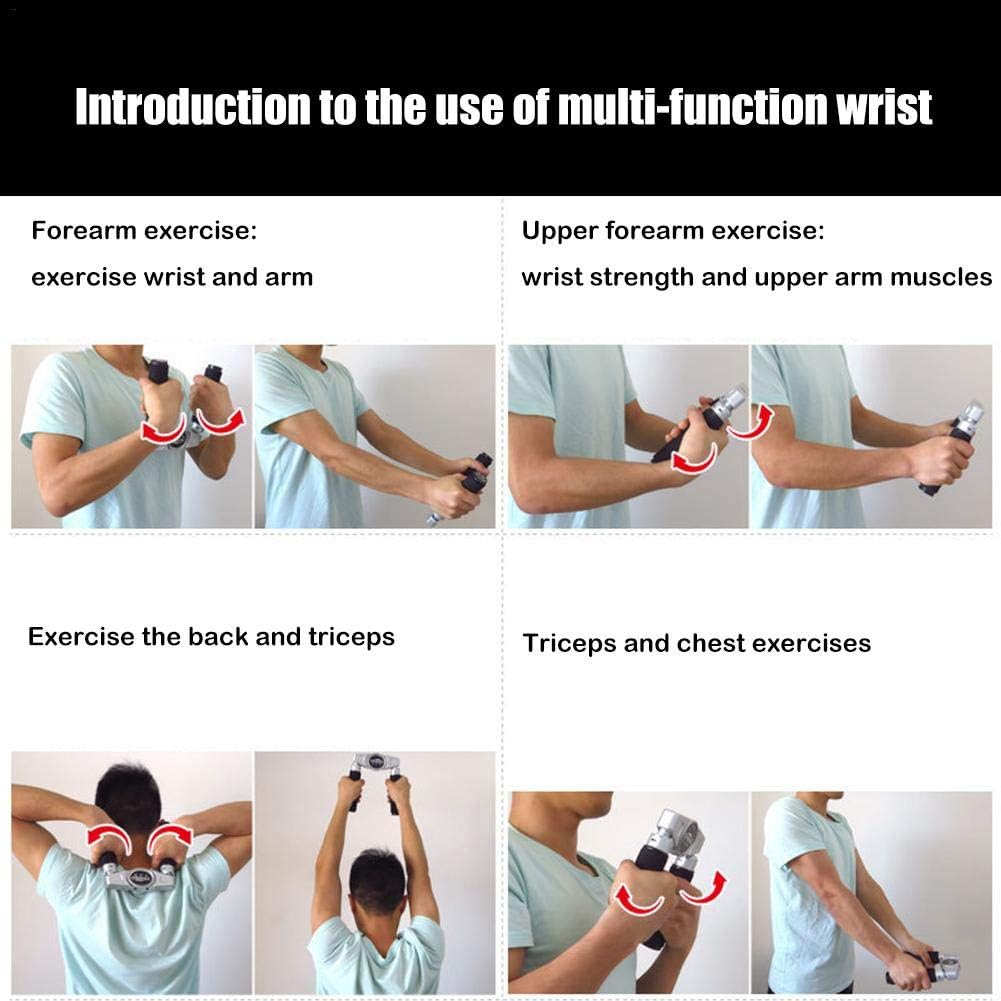 Introduction to the use of multi-function wrist

Forearm exercise:

exercise wrist and arm

Upper forearm exercise:

wrist strength and upper arm muscles

Exercise the back and triceps

Triceps and chest exercises