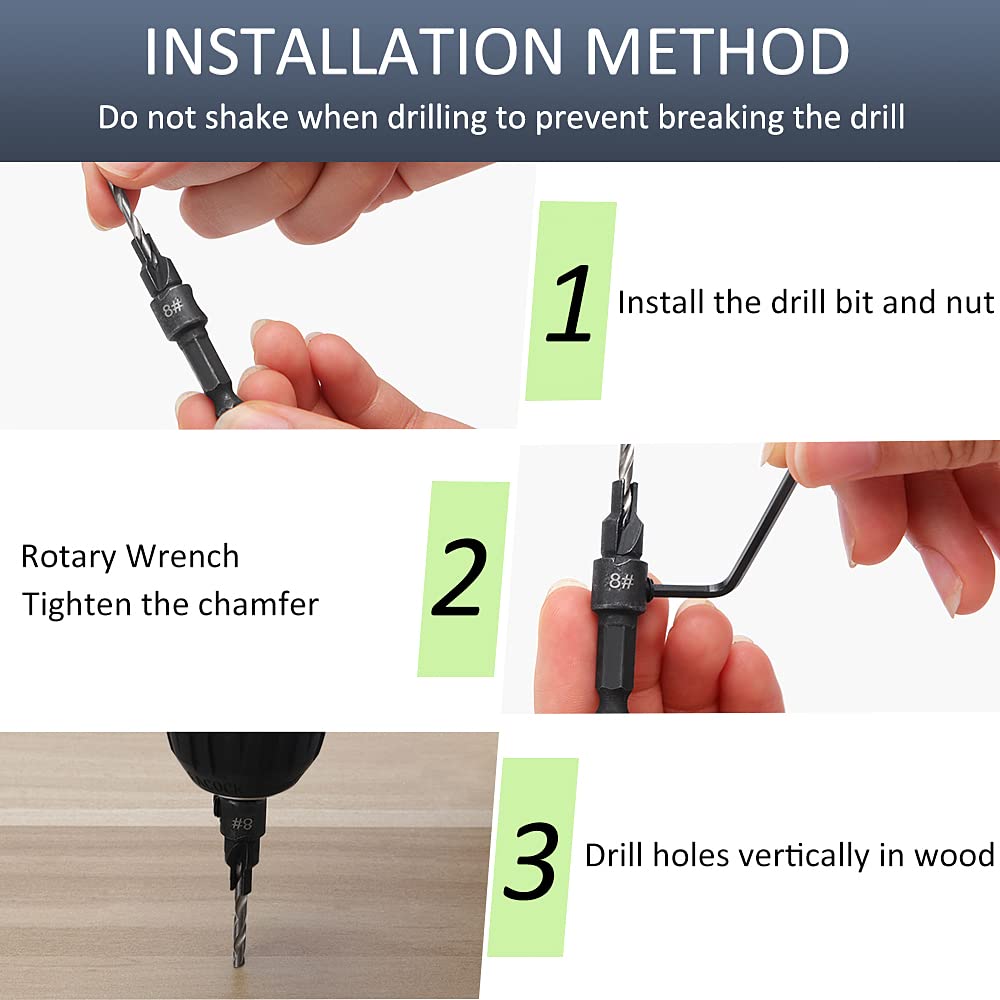 INSTALLATION METHOD
Do not shake when drilling to prevent breaking the drill

8#

1 Install the drill bit and nut

Rotary Wrench
Tighten the chamfer

2

8#

#8

3 Drill holes vertically in wood