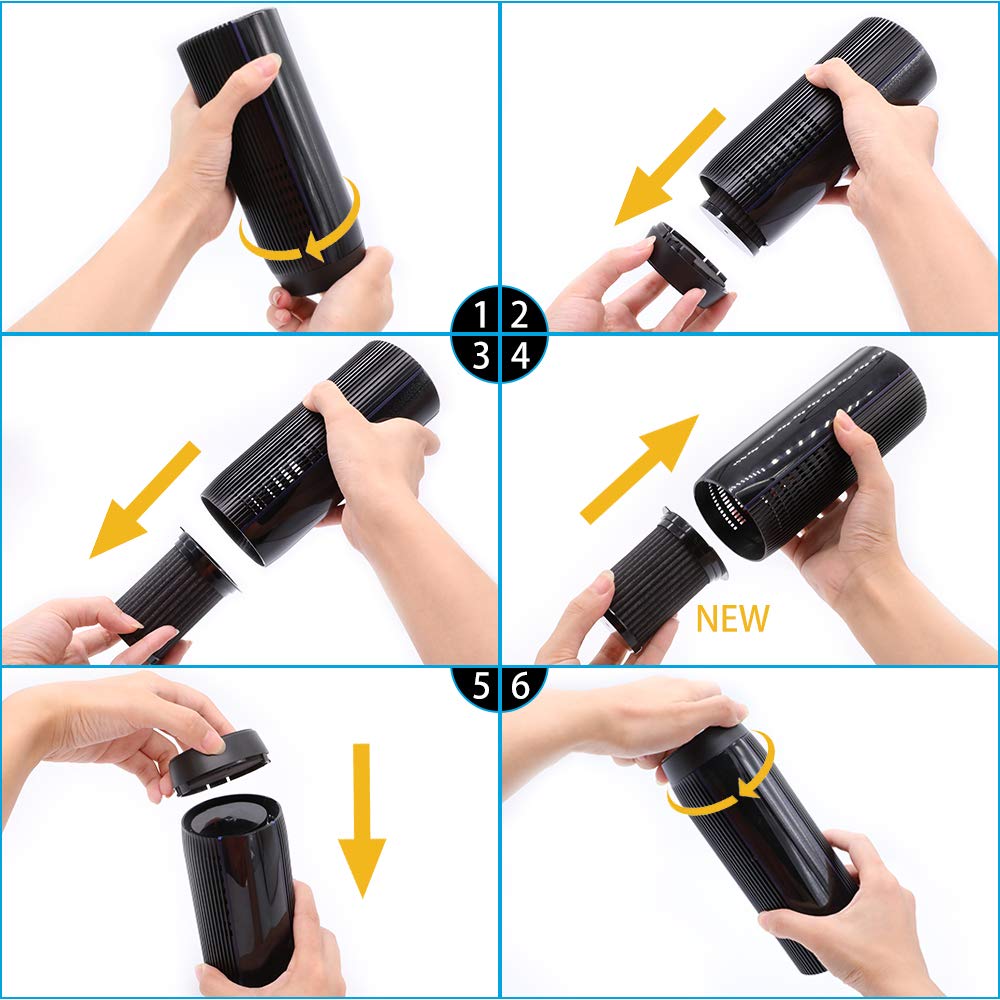 1 2
3 4
NEW
5 6