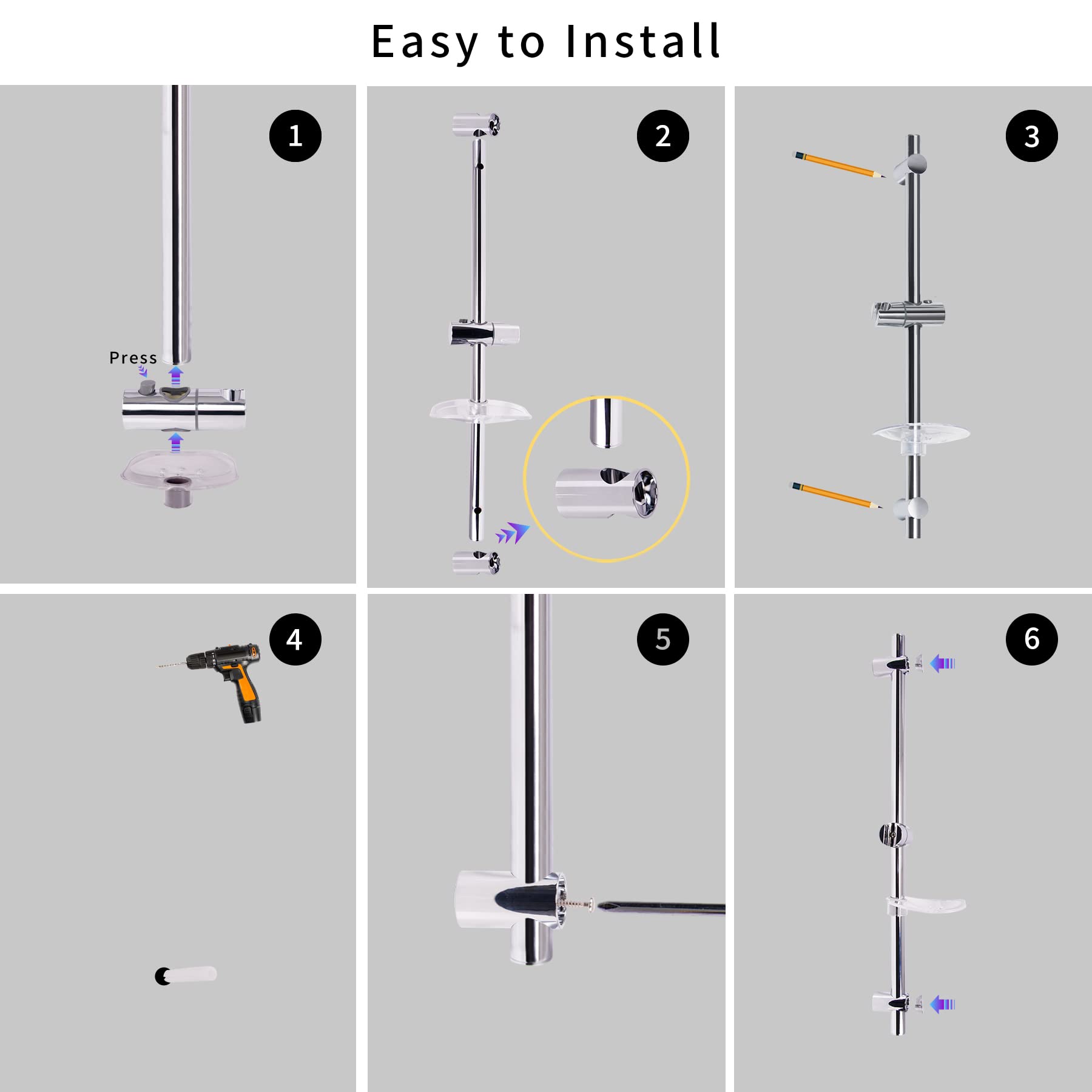 Easy to Install

1

Press

2

3

4

5

6