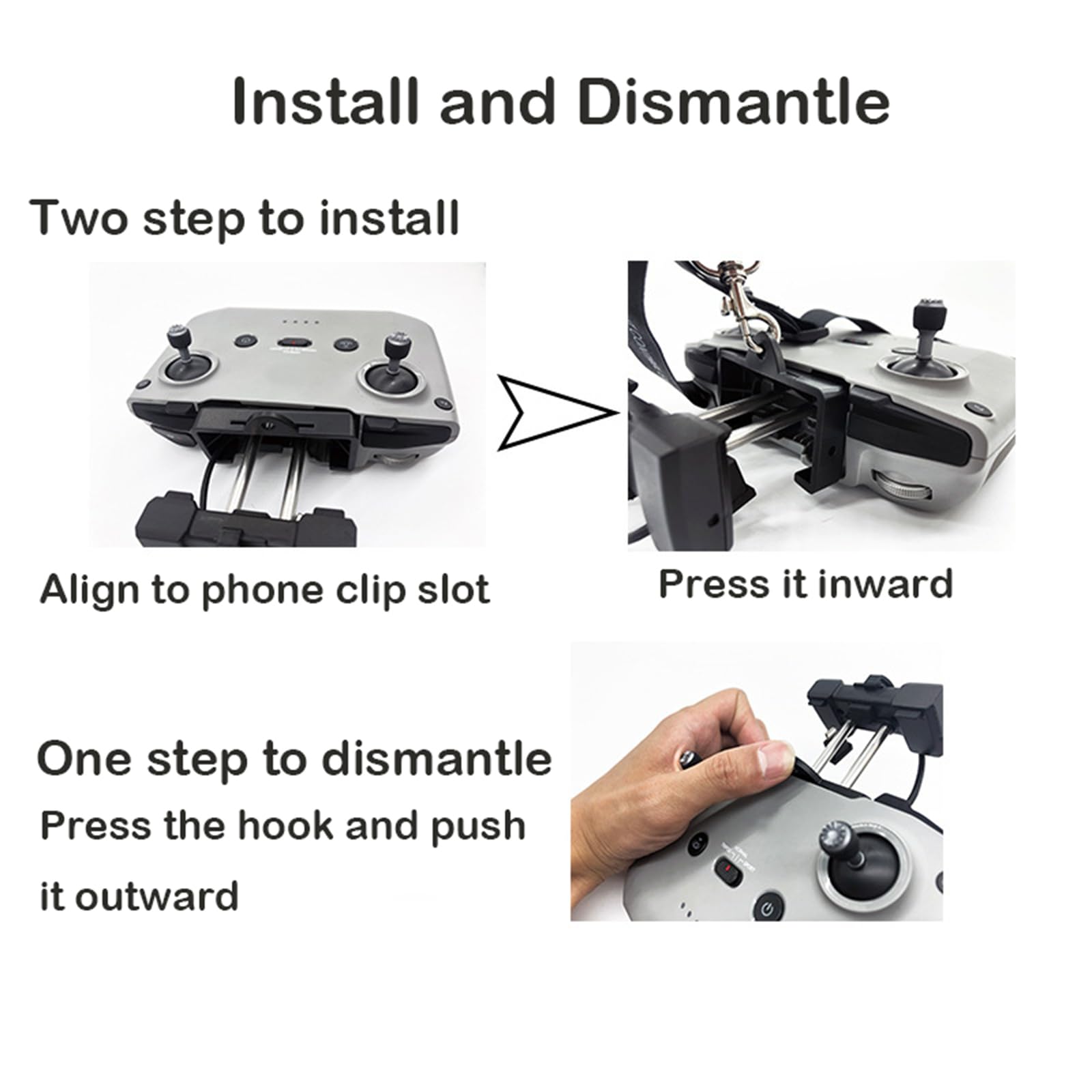 Install and Dismantle

Two step to install

Align to phone clip slot

Press it inward

One step to dismantle

Press the hook and push it outward