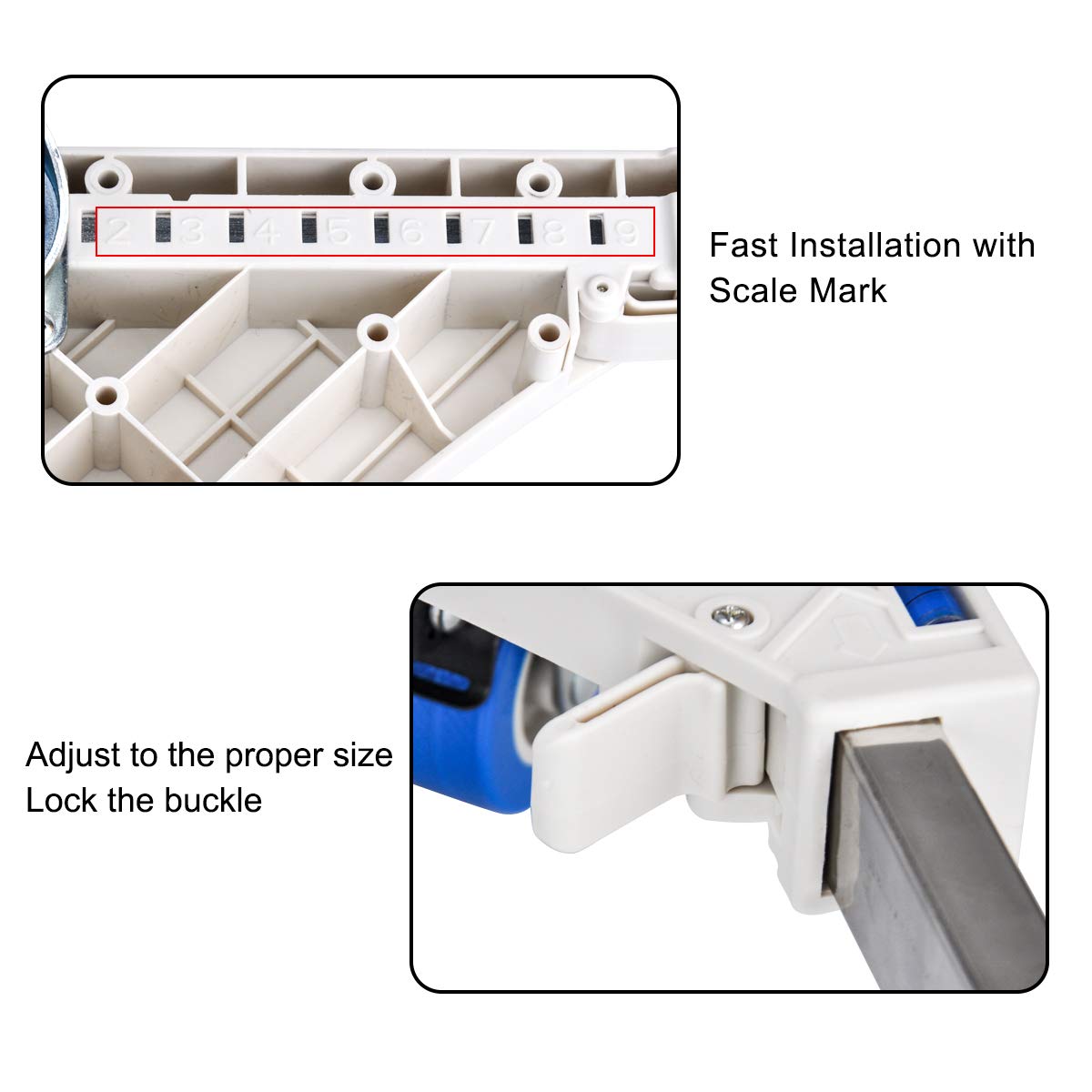 2 3 4 5 6 7 8 9

Fast Installation with Scale Mark

Adjust to the proper size
Lock the buckle