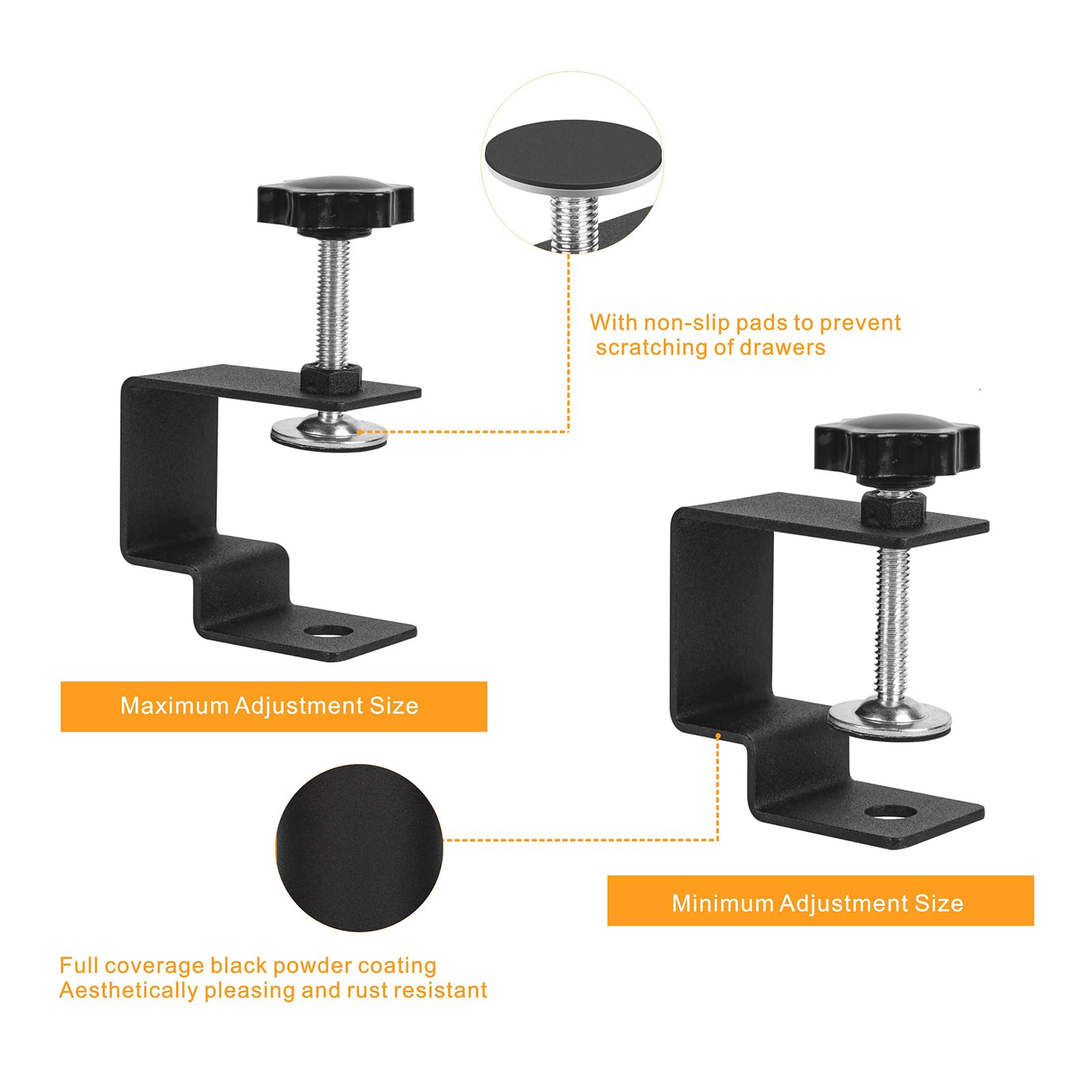 With non-slip pads to prevent scratching of drawers

Maximum Adjustment Size

Minimum Adjustment Size

Full coverage black powder coating
Aesthetically pleasing and rust resistant