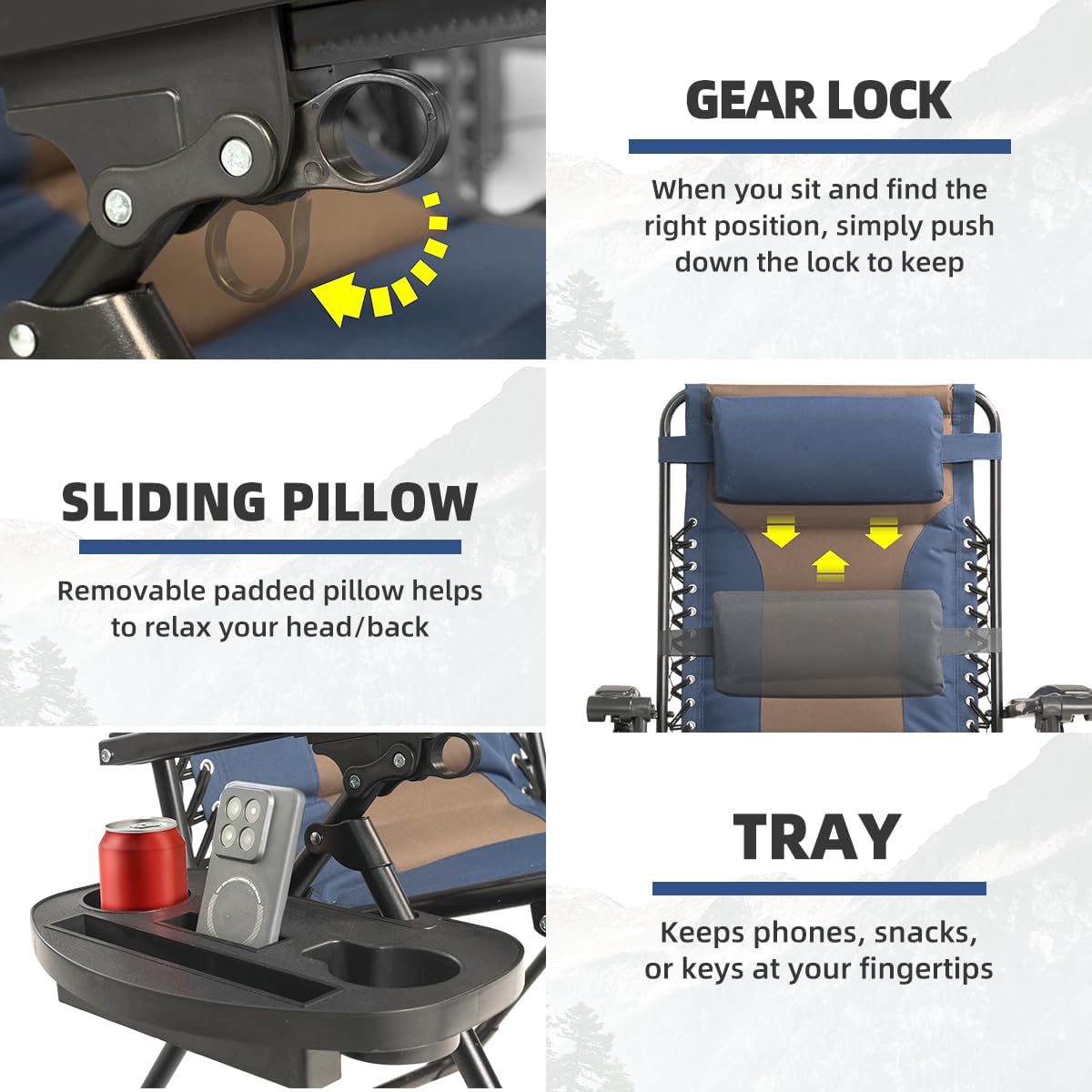 GEAR LOCK

When you sit and find the right position, simply push down the lock to keep

SLIDING PILLOW

Removable padded pillow helps to relax your head/back

TRAY

Keeps phones, snacks, or keys at your fingertips