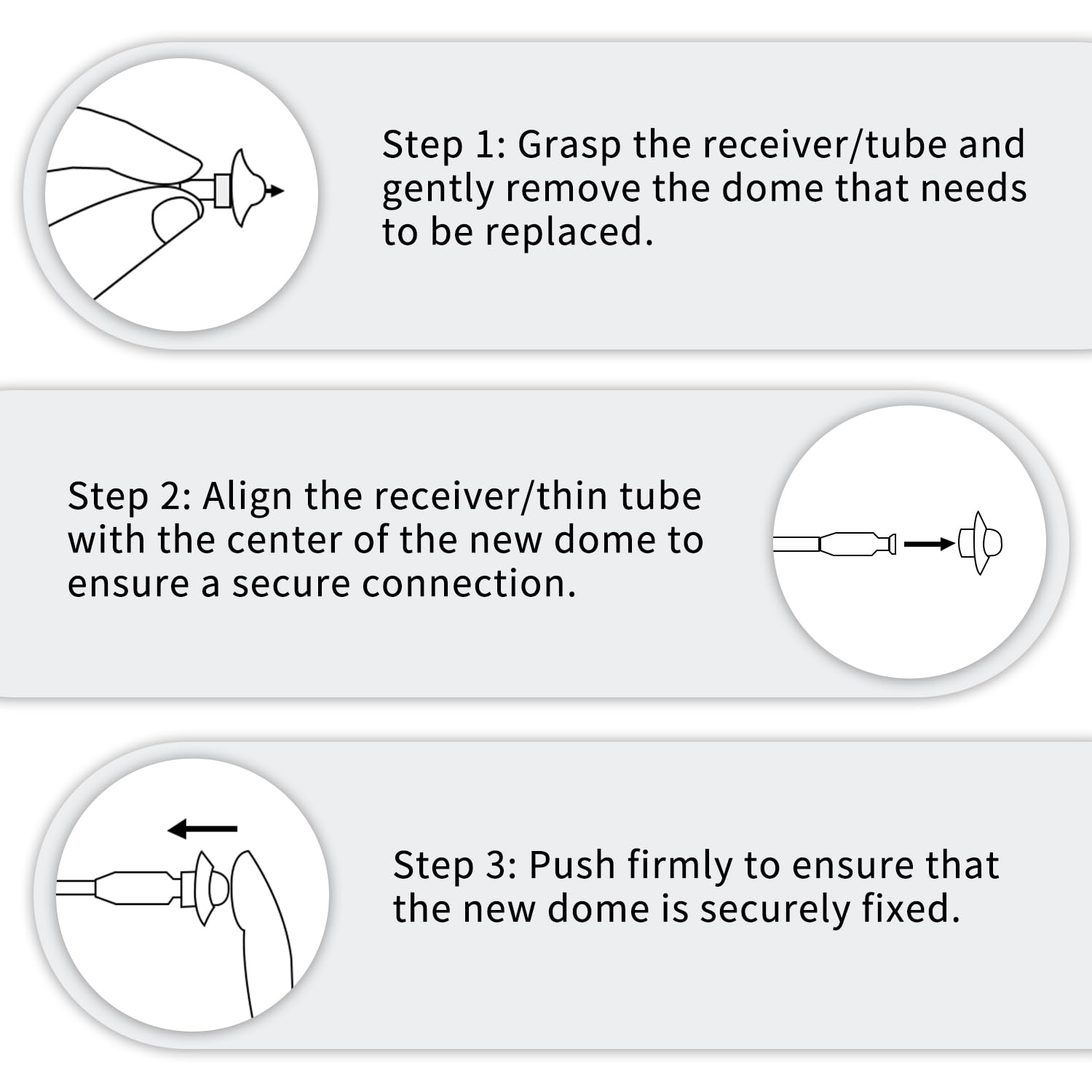 Step 1: Grasp the receiver/tube and gently remove the dome that needs to be replaced.

Step 2: Align the receiver/thin tube with the center of the new dome to ensure a secure connection.

Step 3: Push firmly to ensure that the new dome is securely fixed.