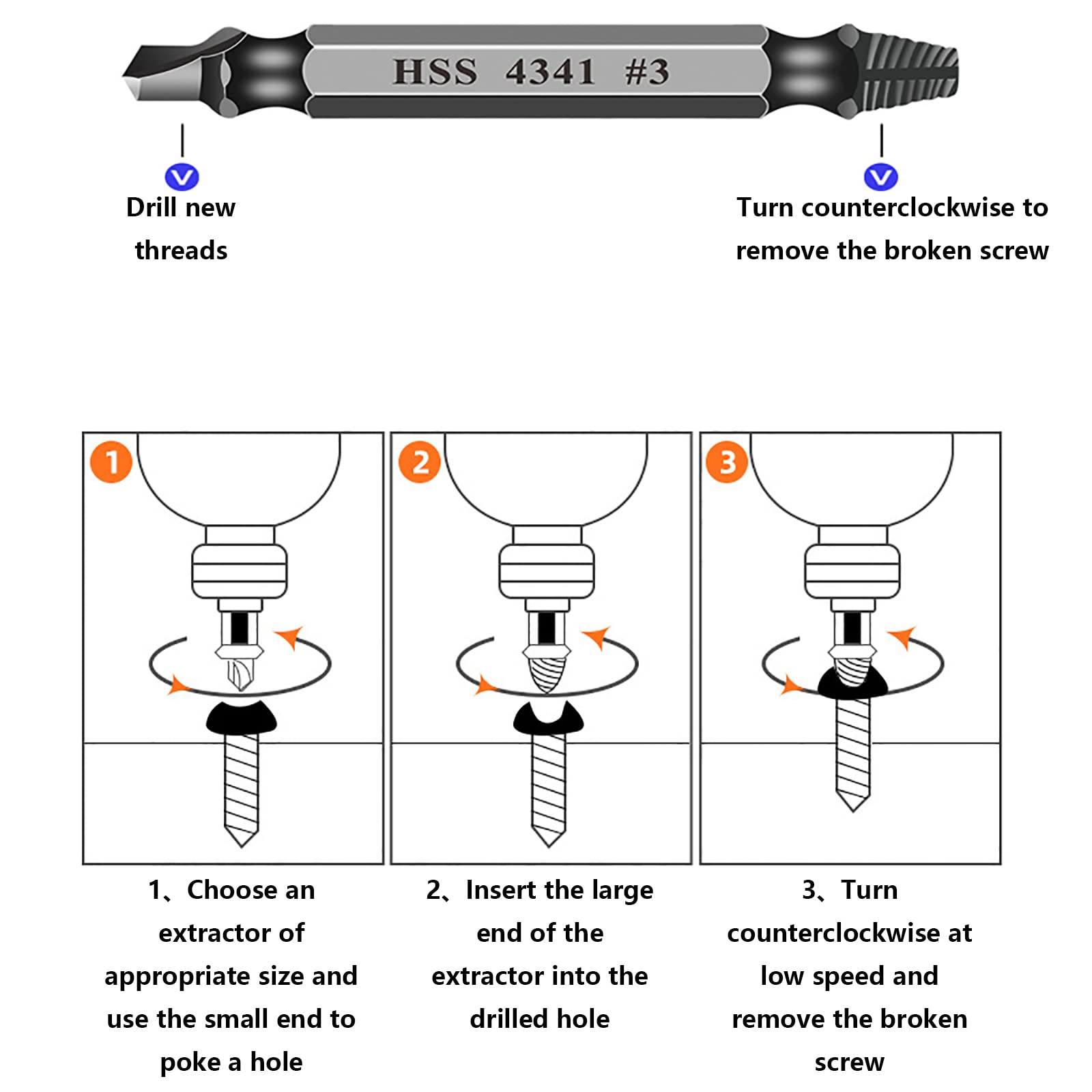 HSS 4341 #3

Drill new threads

Turn counterclockwise to remove the broken screw

1

2

3

1、Choose an extractor of appropriate size and use the small end to poke a hole

2、Insert the large end of the extractor into the drilled hole

3、Turn counterclockwise at low speed and remove the broken screw