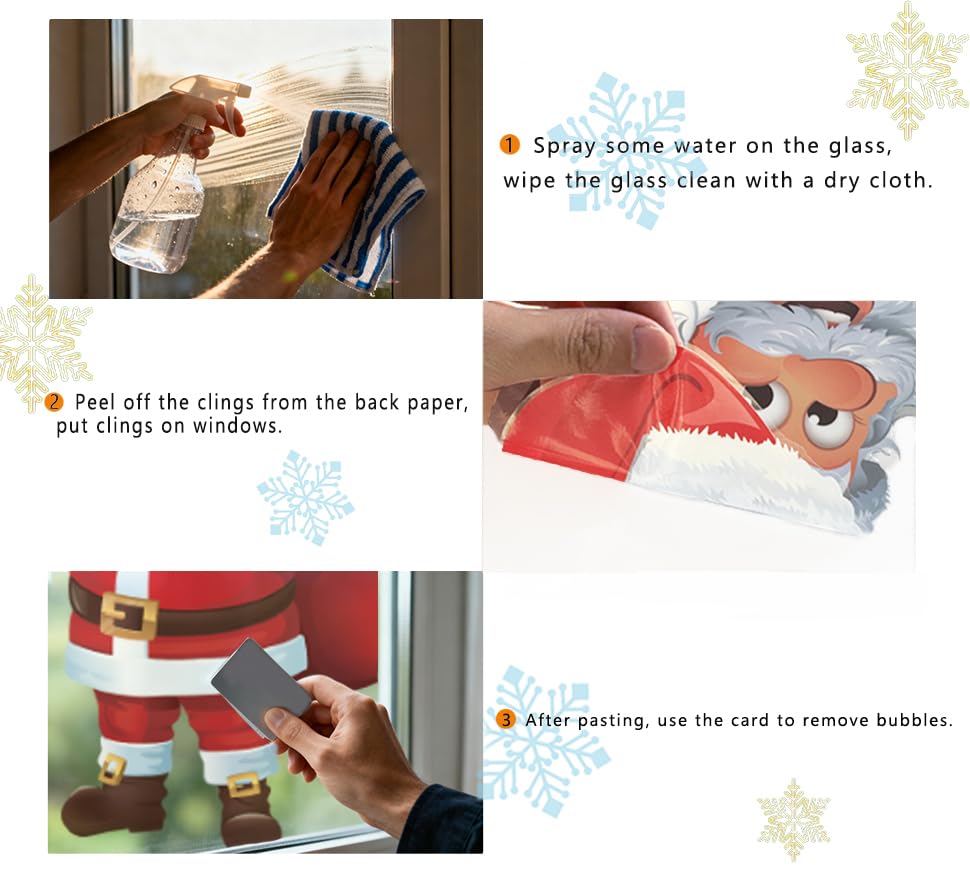 1 Spray some water on the glass, wipe the glass clean with a dry cloth.

2 Peel off the clings from the back paper, put clings on windows.

3 After pasting, use the card to remove bubbles.