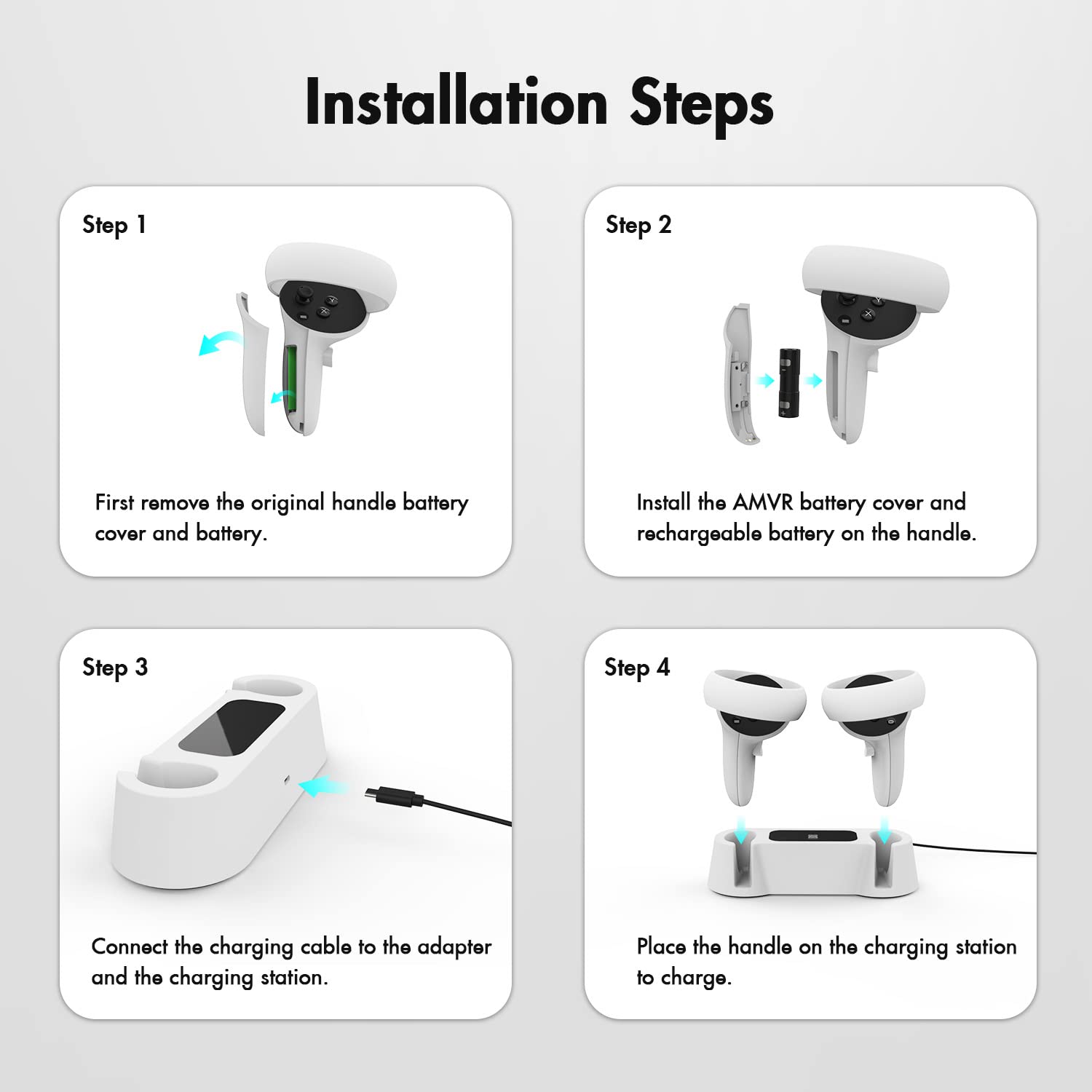 Installation Steps

Step 1

First remove the original handle battery cover and battery.

Step 2

Install the AMVR battery cover and rechargeable battery on the handle.

Step 3

Connect the charging cable to the adapter and the charging station.

Step 4

Place the handle on the charging station to charge.