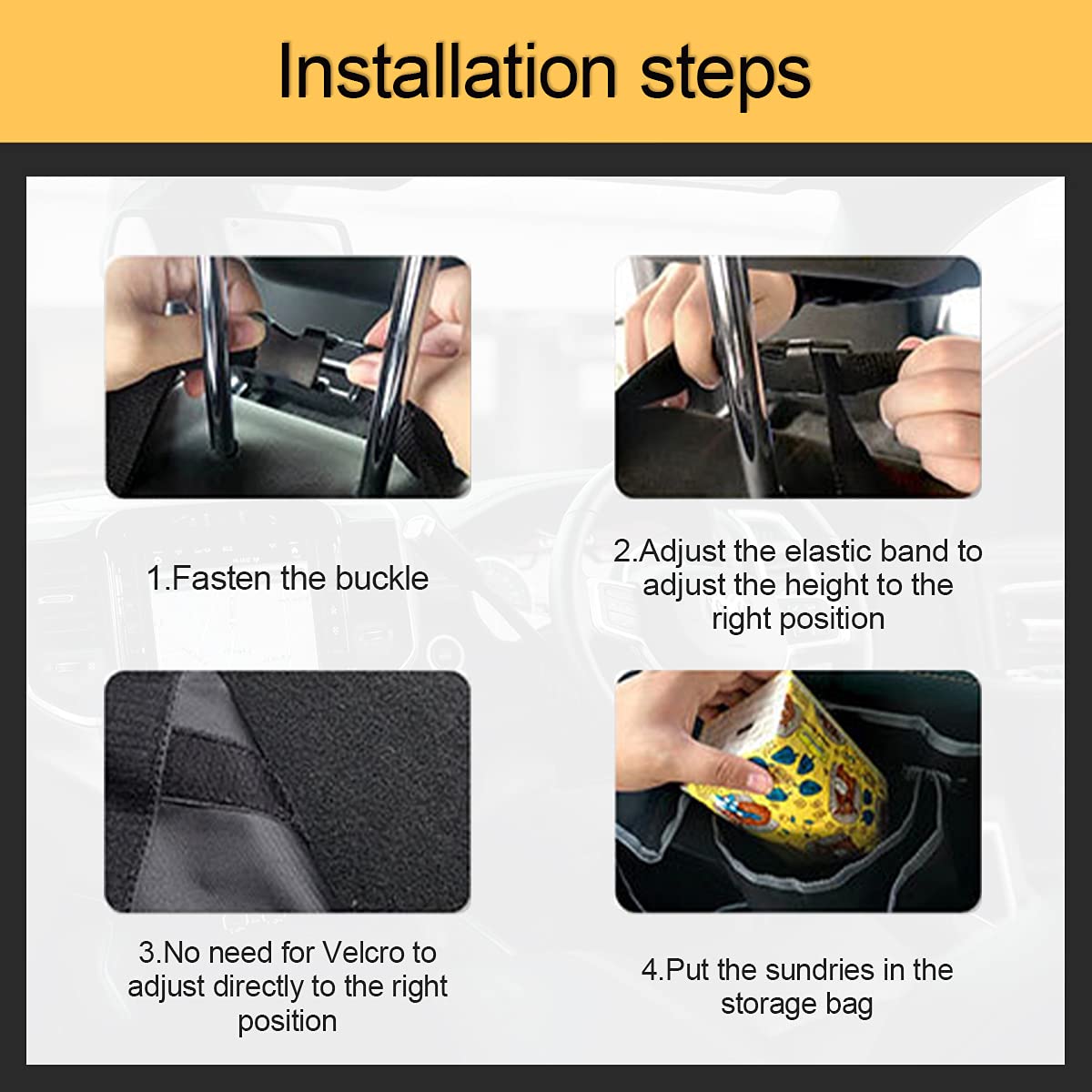 Installation steps

1.Fasten the buckle

2.Adjust the elastic band to adjust the height to the right position

3.No need for Velcro to adjust directly to the right position

4.Put the sundries in the storage bag