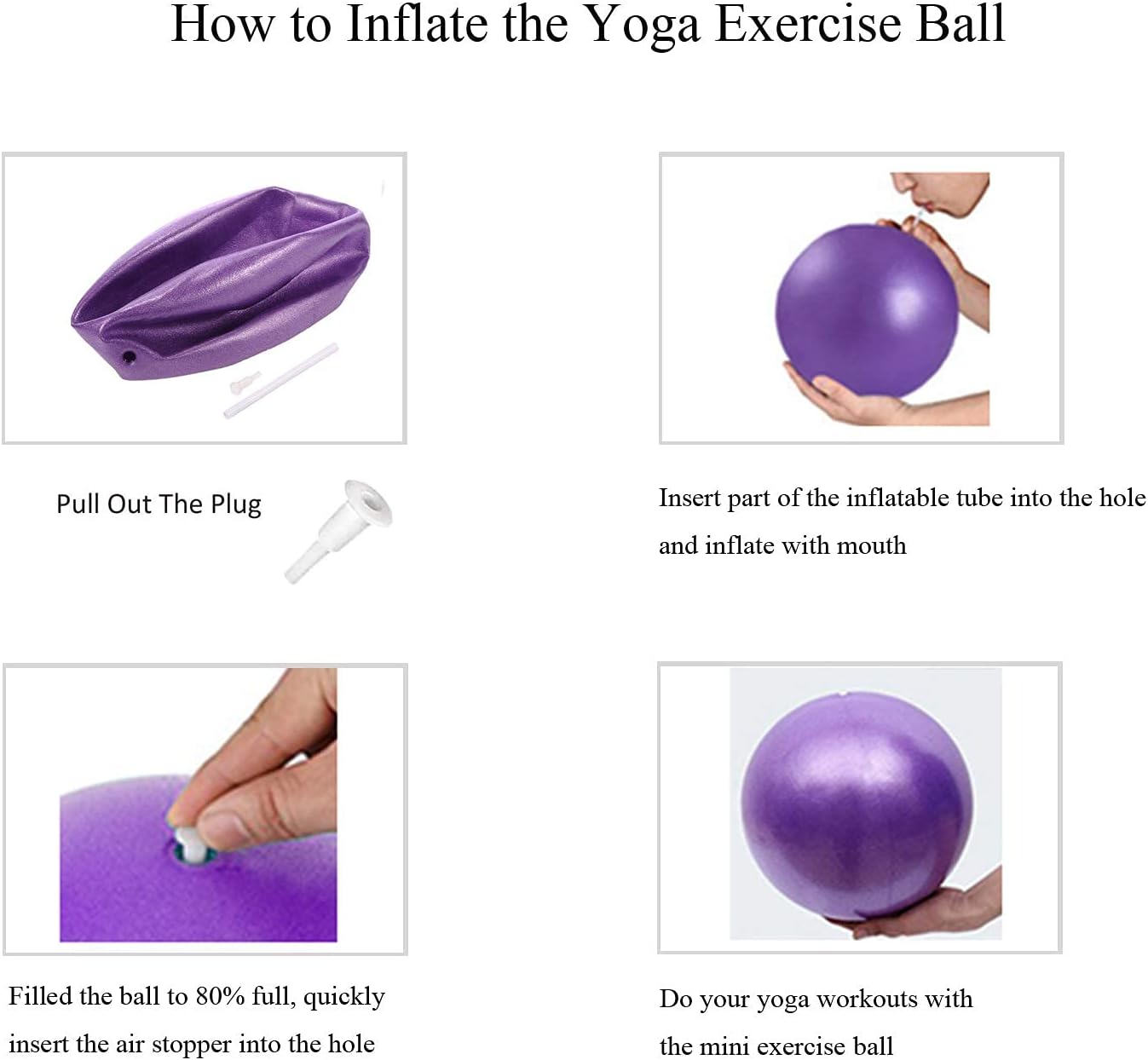 How to Inflate the Yoga Exercise Ball

Pull Out The Plug

Insert part of the inflatable tube into the hole and inflate with mouth

Filled the ball to 80% full, quickly insert the air stopper into the hole

Do your yoga workouts with the mini exercise ball