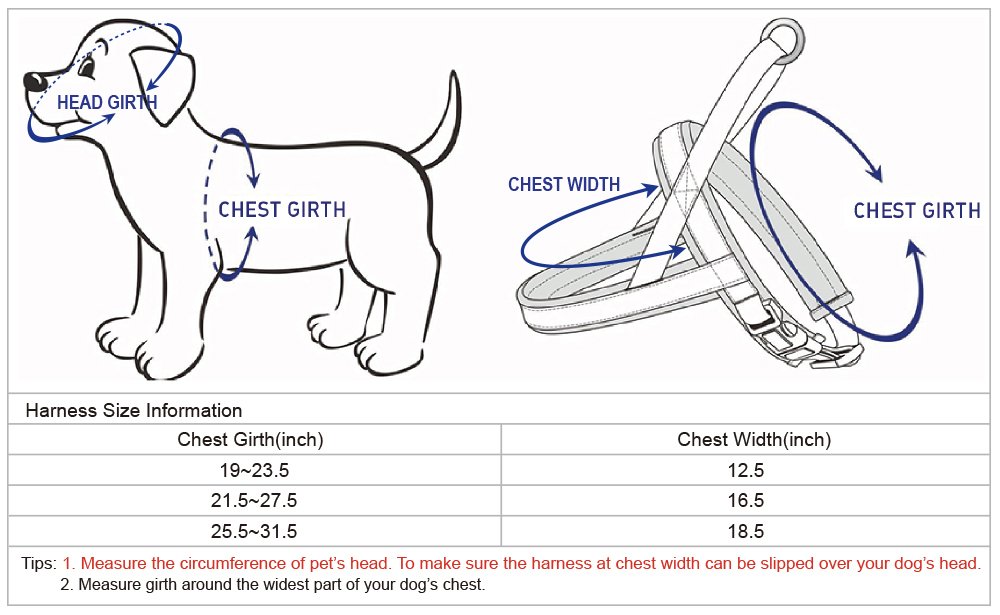 HEAD GIRTH

CHEST GIRTH

CHEST WIDTH

CHEST GIRTH

Harness Size Information

| Chest Girth(inch) | Chest Width(inch) |
|---|---|
| 19~23.5 | 12.5 |
| 21.5~27.5 | 16.5 |
| 25.5~31.5 | 18.5 |

Tips: 1. Measure the circumference of pet's head. To make sure the harness at chest width can be slipped over your dog's head.
2. Measure girth around the widest part of your dog's chest.