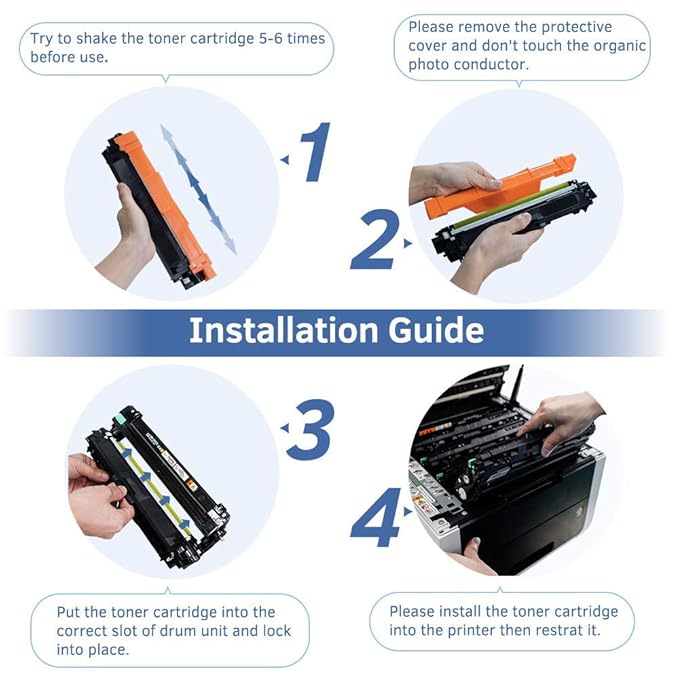 Try to shake the toner cartridge 5-6 times before use.

Please remove the protective cover and don't touch the organic photo conductor.

1

2

Installation Guide

3

4

Put the toner cartridge into the correct slot of drum unit and lock into place.

Please install the toner cartridge into the printer then restrat it.