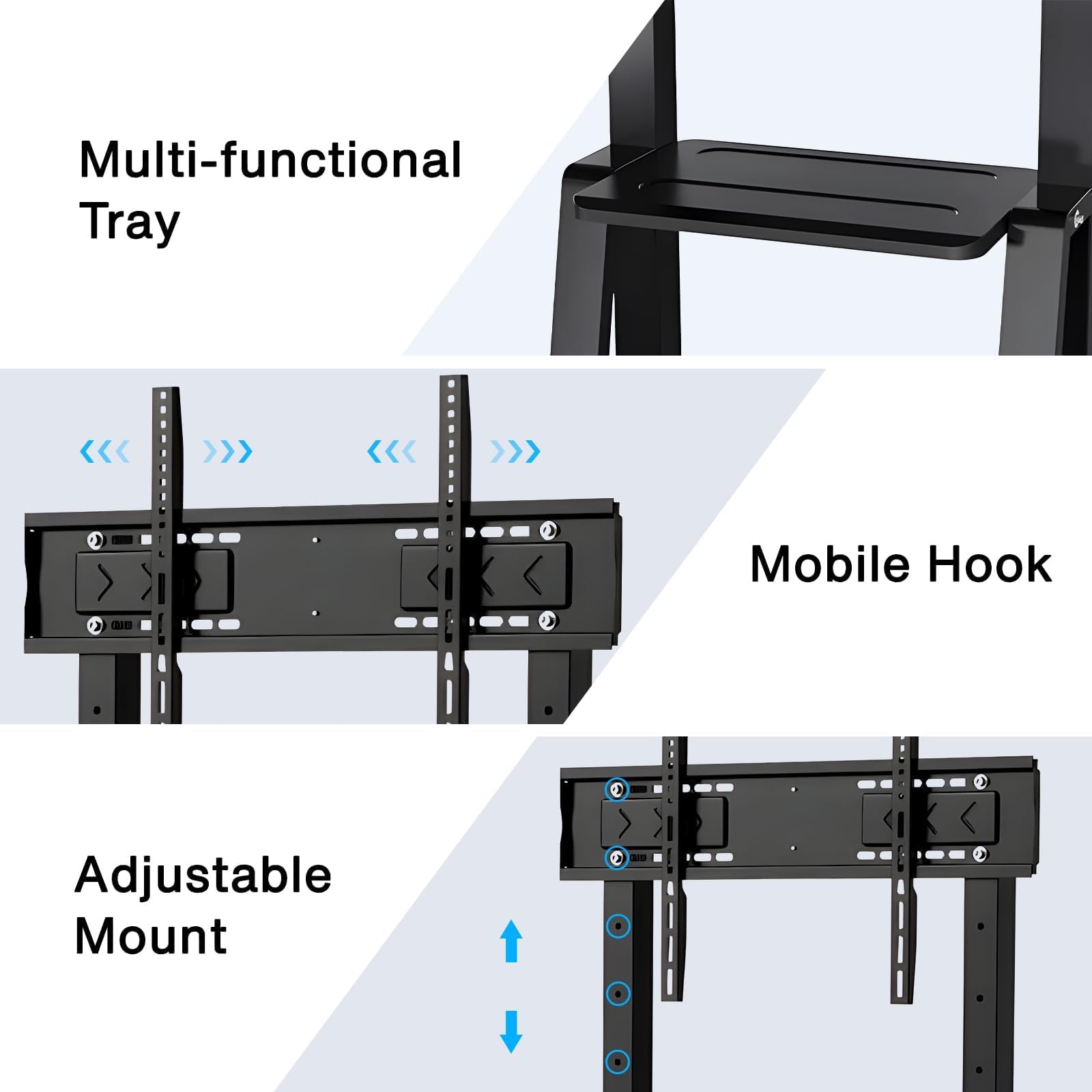 Multi-functional Tray

Mobile Hook

Adjustable Mount