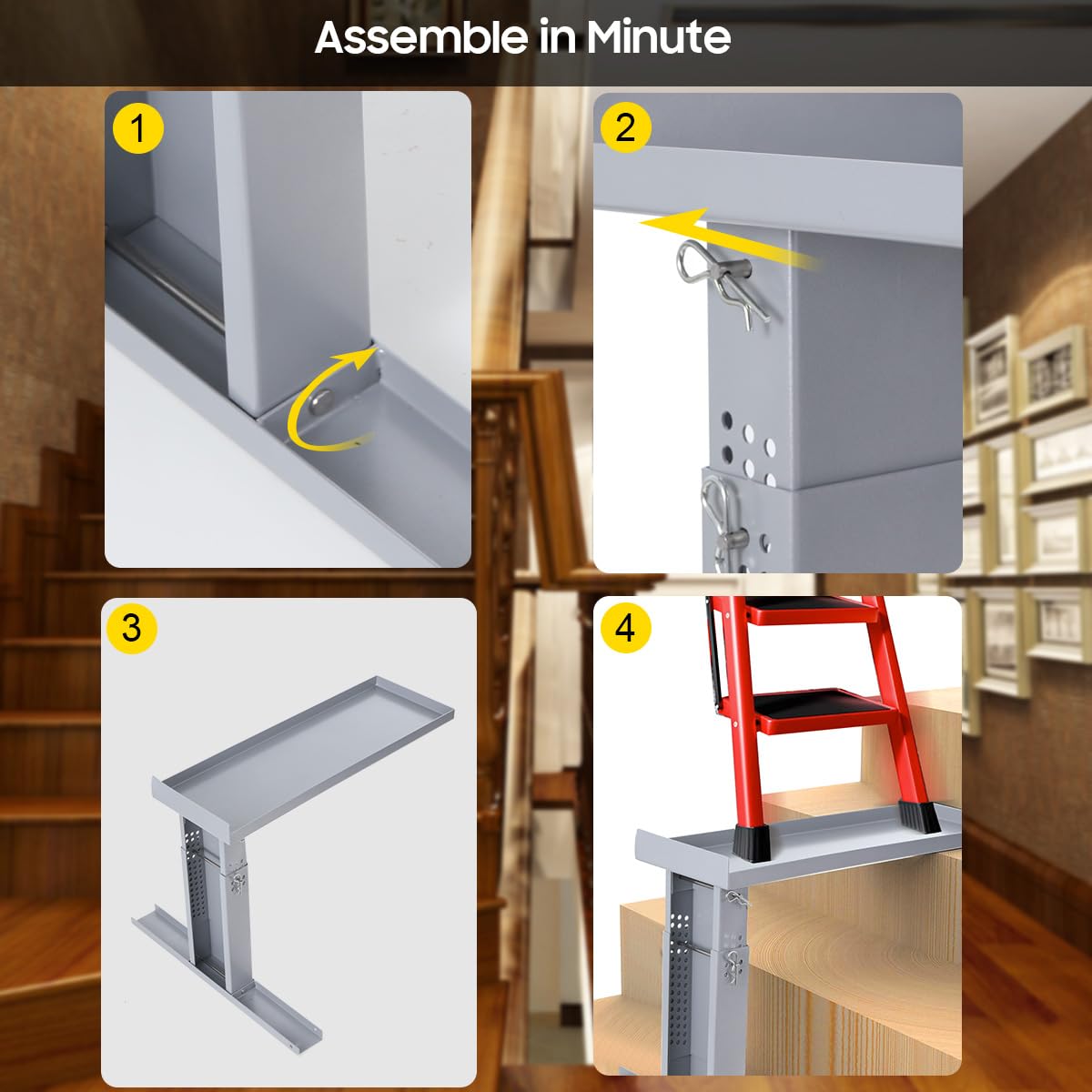 Assemble in Minute

1

2

3

4