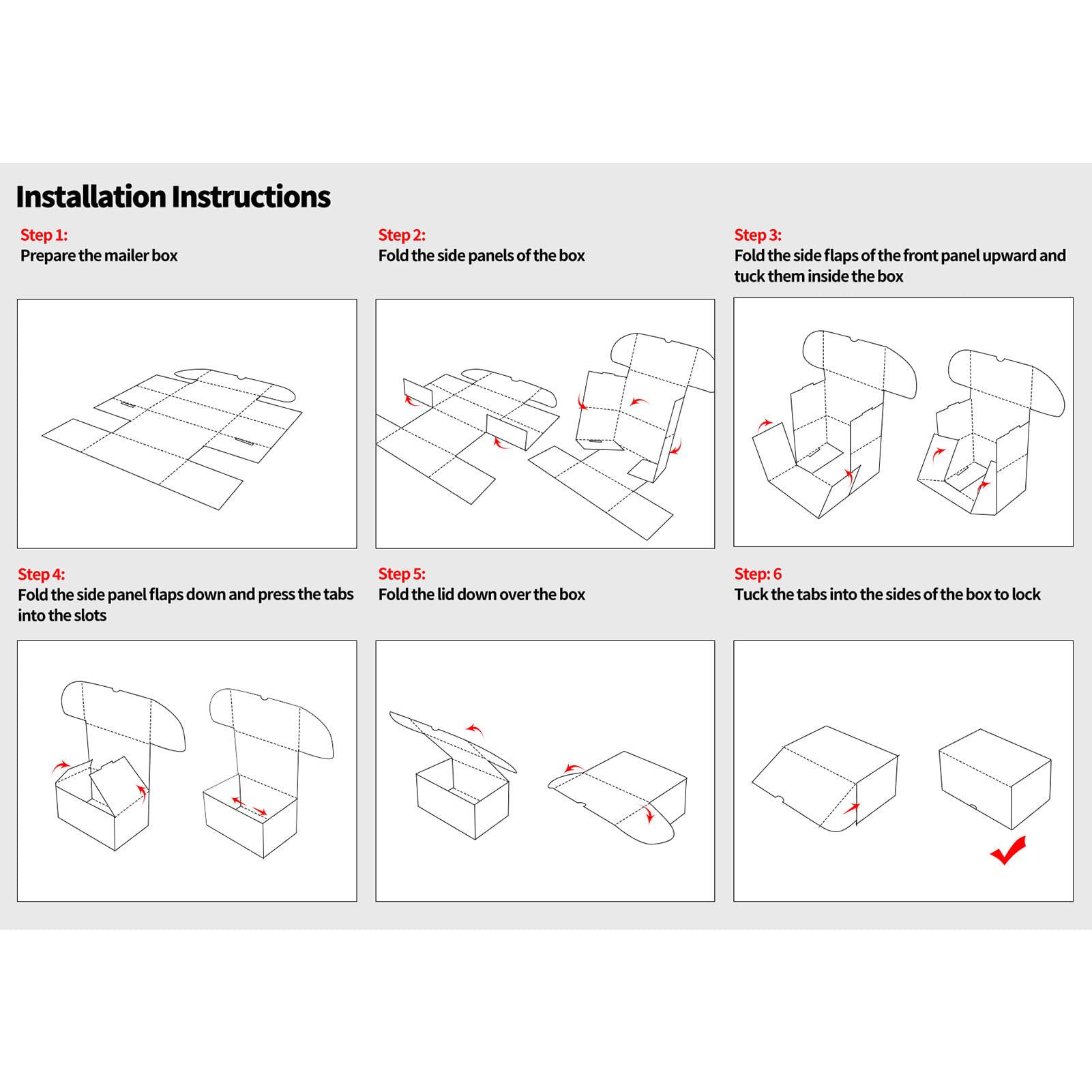 Installation Instructions

Step 1:
Prepare the mailer box

Step 2:
Fold the side panels of the box

Step 3:
Fold the side flaps of the front panel upward and tuck them inside the box

Step 4:
Fold the side panel flaps down and press the tabs into the slots

Step 5:
Fold the lid down over the box

Step: 6
Tuck the tabs into the sides of the box to lock