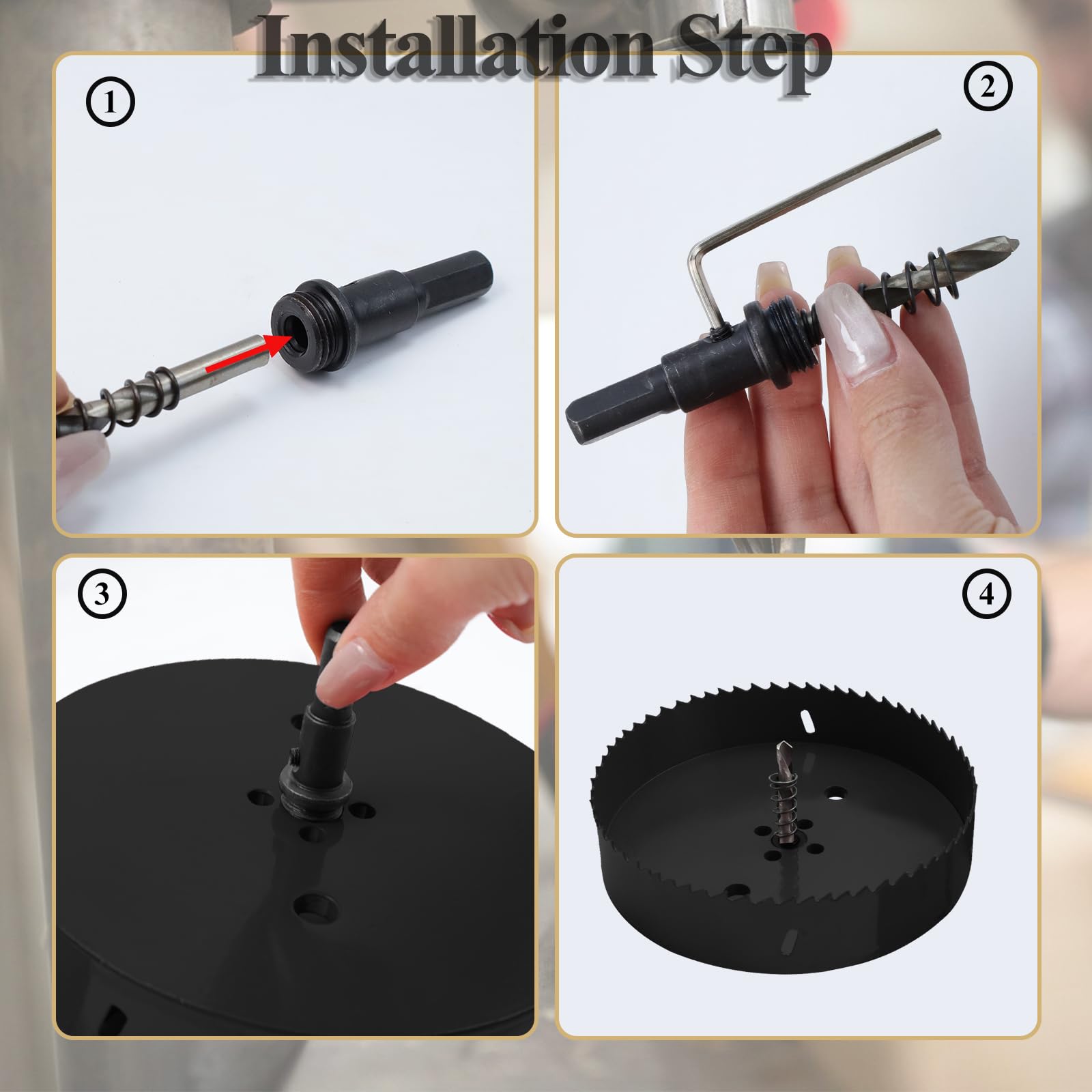 Installation Step

①

②

③

④