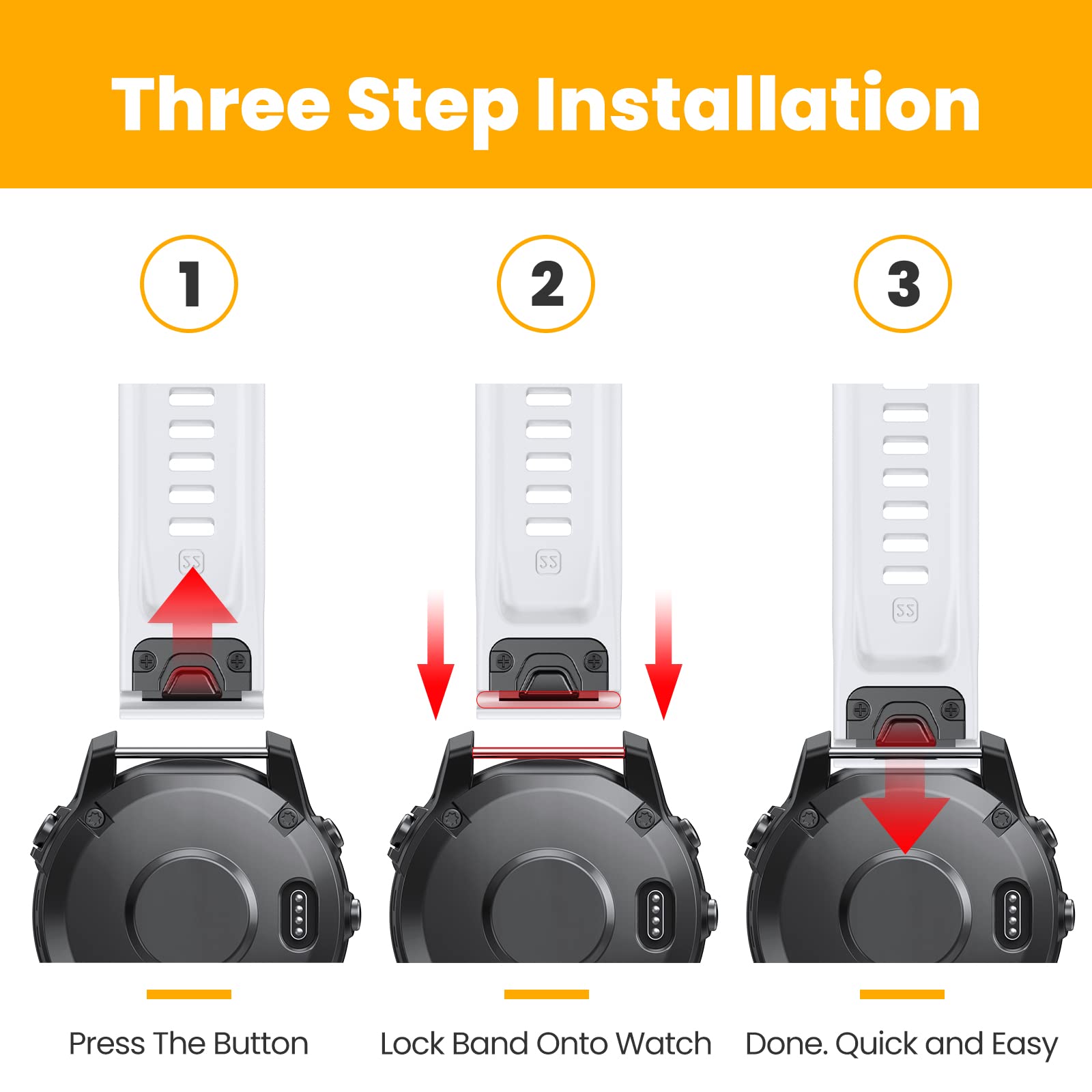 Three Step Installation

1

2

3

22

22

22

Press The Button

Lock Band Onto Watch

Done. Quick and Easy