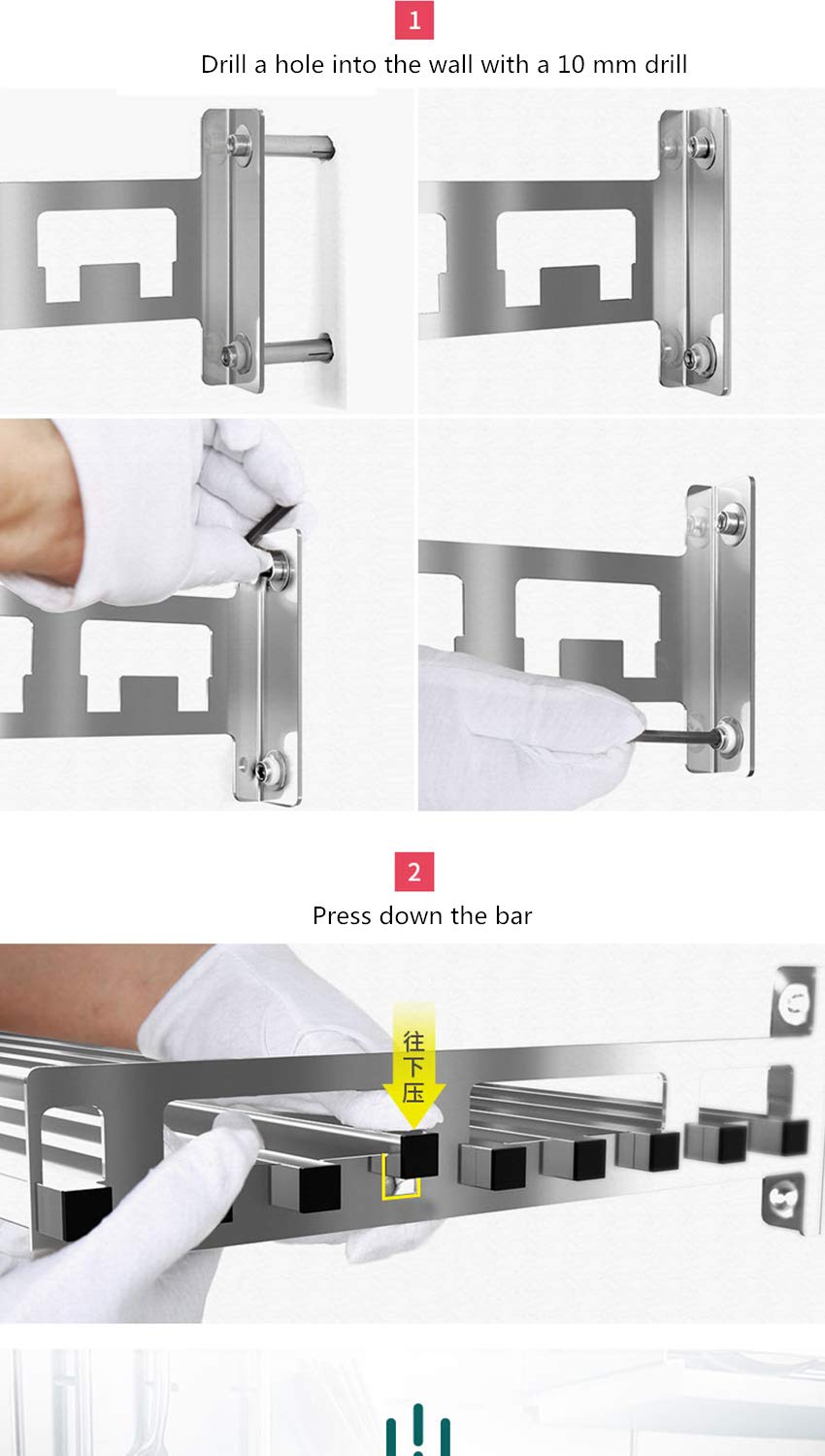 1

Drill a hole into the wall with a 10 mm drill

2

Press down the bar

往下压