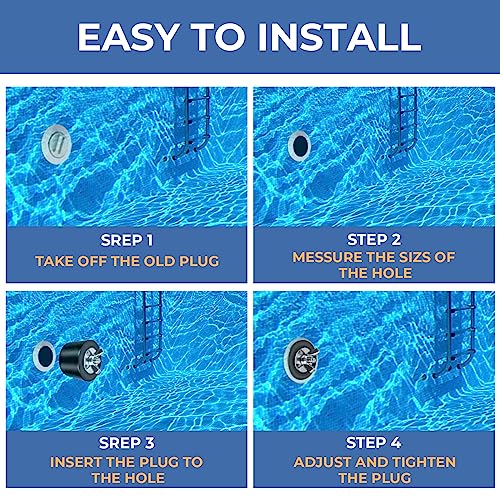 EASY TO INSTALL

SREP 1
TAKE OFF THE OLD PLUG

STEP 2
MESSURE THE SIZS OF THE HOLE

SREP 3
INSERT THE PLUG TO THE HOLE

STEP 4
ADJUST AND TIGHTEN THE PLUG