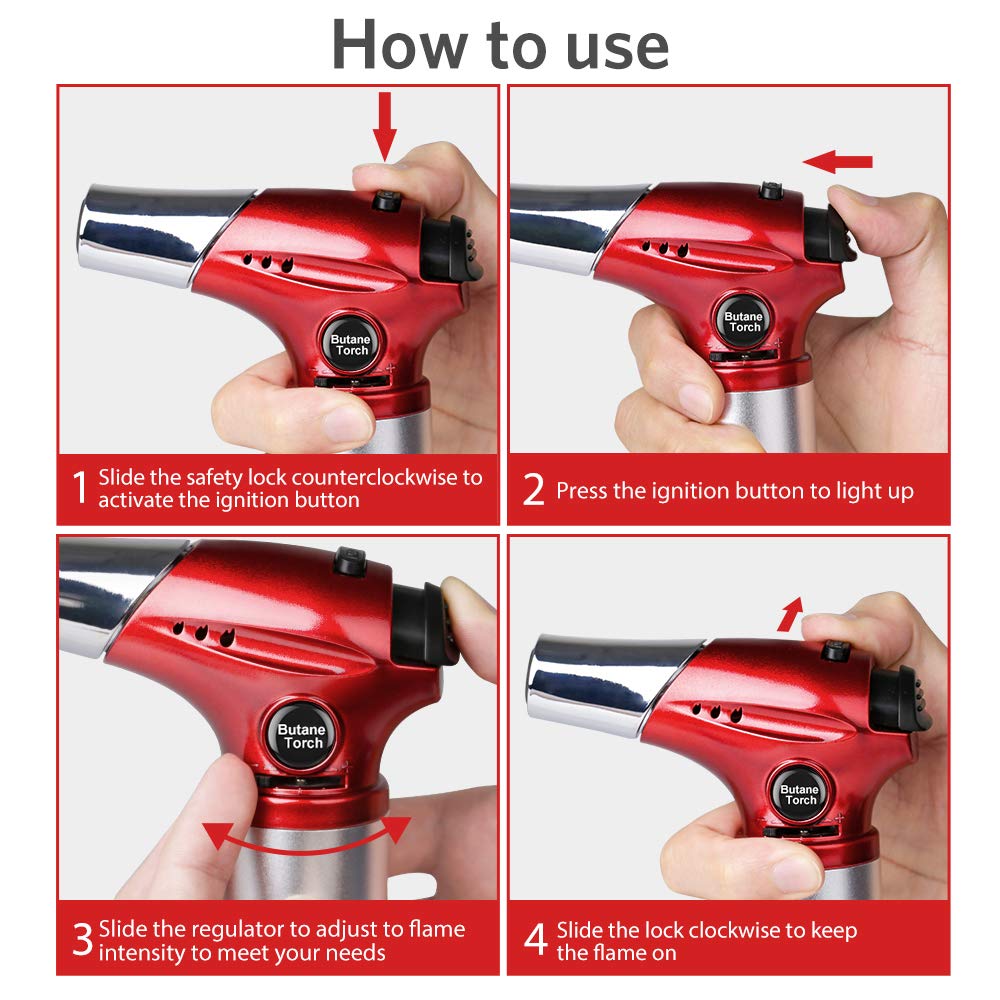 How to use

Butane Torch

1 Slide the safety lock counterclockwise to activate the ignition button

Butane Torch

2 Press the ignition button to light up

Butane Torch

3 Slide the regulator to adjust to flame intensity to meet your needs

Butane Torch

4 Slide the lock clockwise to keep the flame on