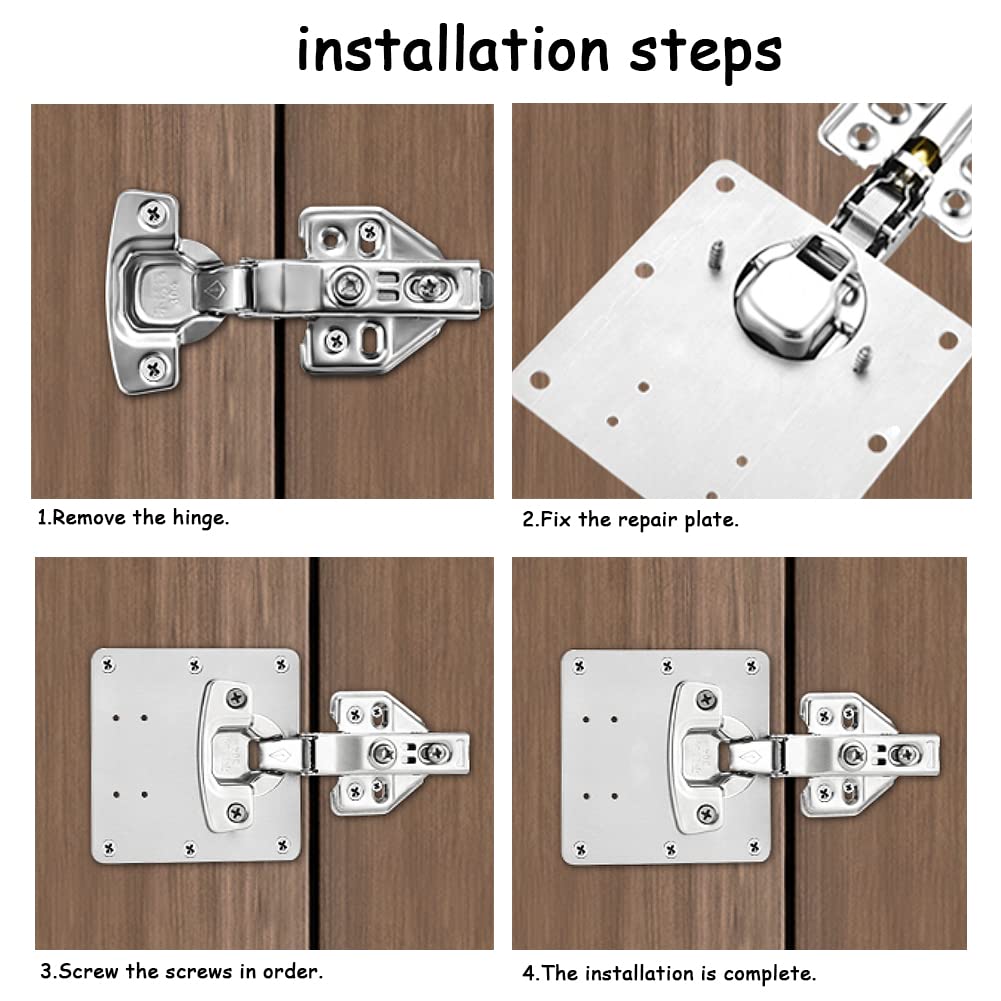 installation steps

1.Remove the hinge.

2.Fix the repair plate.

3.Screw the screws in order.

4.The installation is complete.