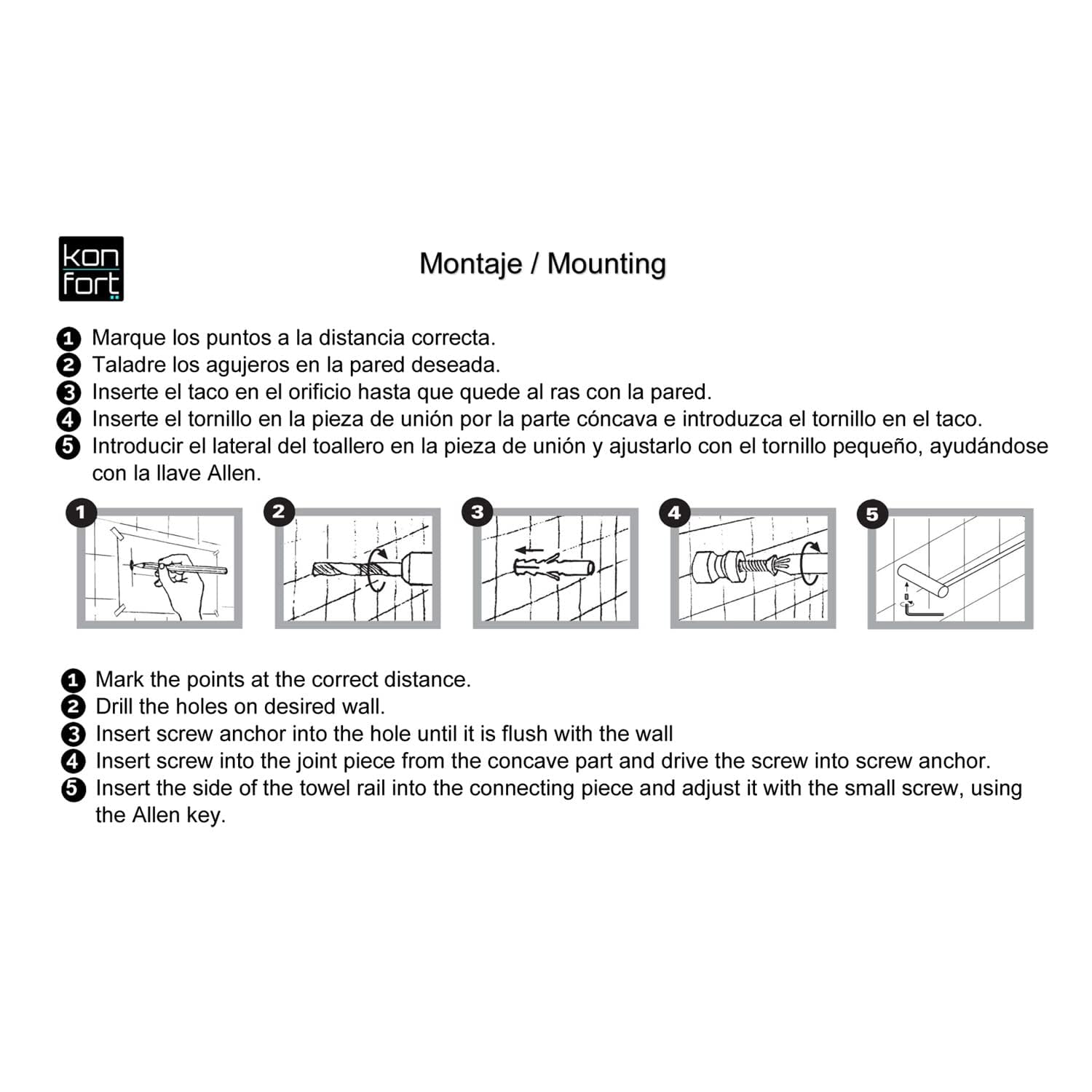 kon
fort

Montaje / Mounting

1 Marque los puntos a la distancia correcta.
2 Taladre los agujeros en la pared deseada.
3 Inserte el taco en el orificio hasta que quede al ras con la pared.
4 Inserte el tornillo en la pieza de unión por la parte cóncava e introduzca el tornillo en el taco.
5 Introducir el lateral del toallero en la pieza de unión y ajustarlo con el tornillo pequeño, ayudándose con la llave Allen.

1
2
3
4
5

1 Mark the points at the correct distance.
2 Drill the holes on desired wall.
3 Insert screw anchor into the hole until it is flush with the wall
4 Insert screw into the joint piece from the concave part and drive the screw into screw anchor.
5 Insert the side of the towel rail into the connecting piece and adjust it with the small screw, using the Allen key.