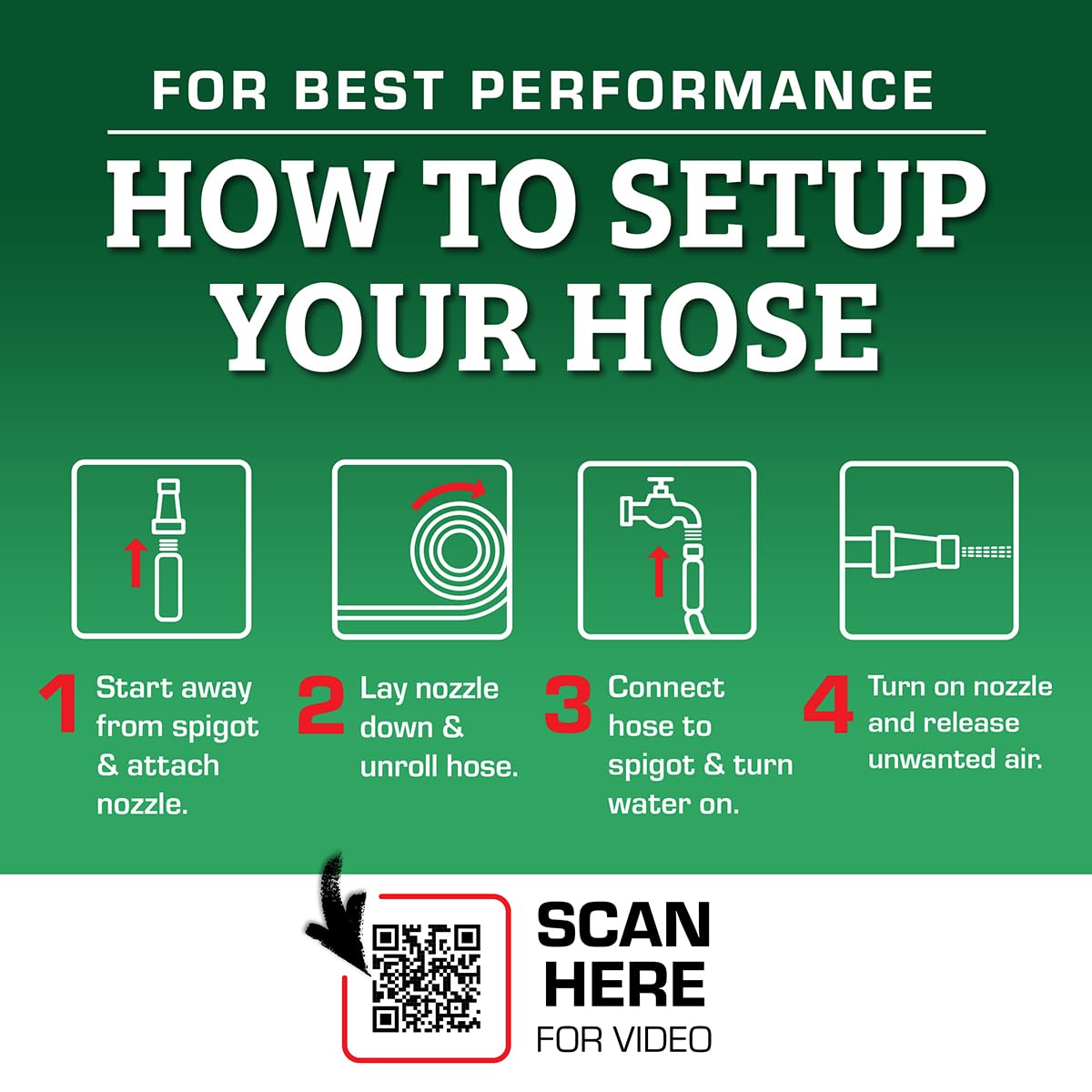 FOR BEST PERFORMANCE

HOW TO SETUP YOUR HOSE

1 Start away from spigot & attach nozzle.

2 Lay nozzle down & unroll hose.

3 Connect hose to spigot & turn water on.

4 Turn on nozzle and release unwanted air.

SCAN HERE FOR VIDEO