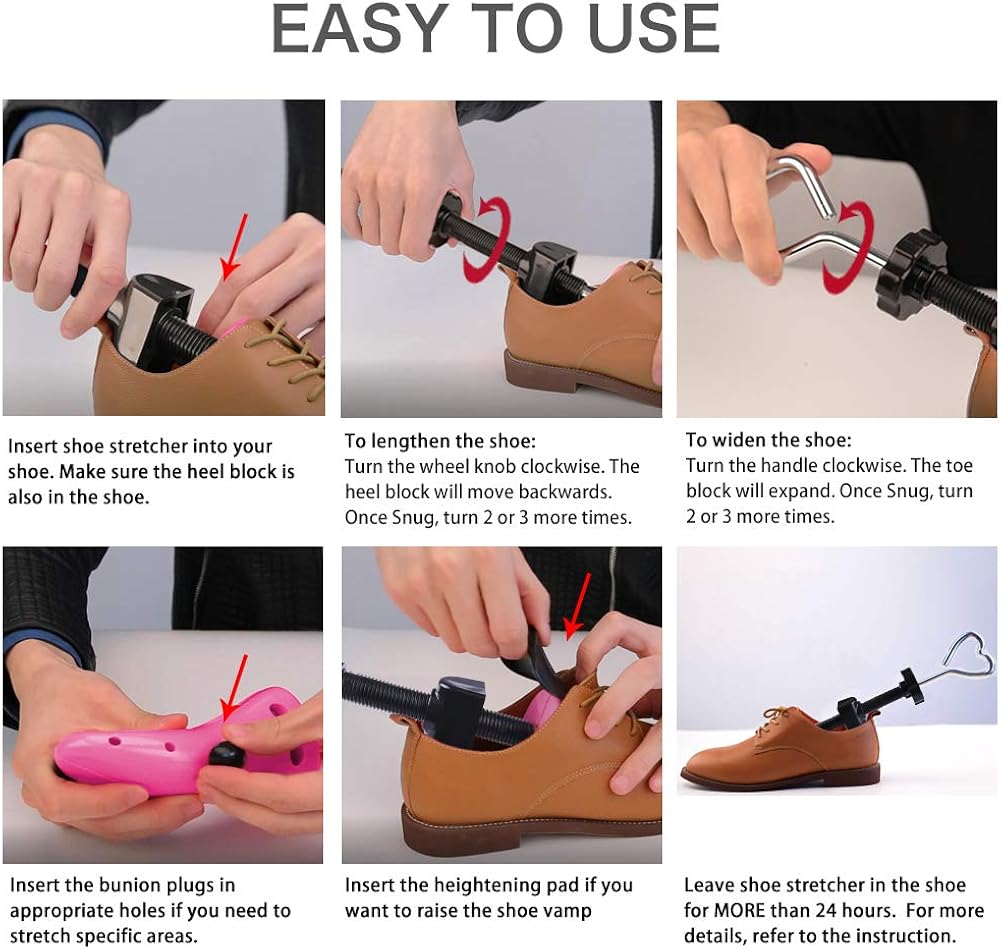 EASY TO USE

Insert shoe stretcher into your shoe. Make sure the heel block is also in the shoe.

To lengthen the shoe:
Turn the wheel knob clockwise. The heel block will move backwards. Once Snug, turn 2 or 3 more times.

To widen the shoe:
Turn the handle clockwise. The toe block will expand. Once Snug, turn 2 or 3 more times.

Insert the bunion plugs in appropriate holes if you need to stretch specific areas.

Insert the heightening pad if you want to raise the shoe vamp

Leave shoe stretcher in the shoe for MORE than 24 hours. For more details, refer to the instruction.