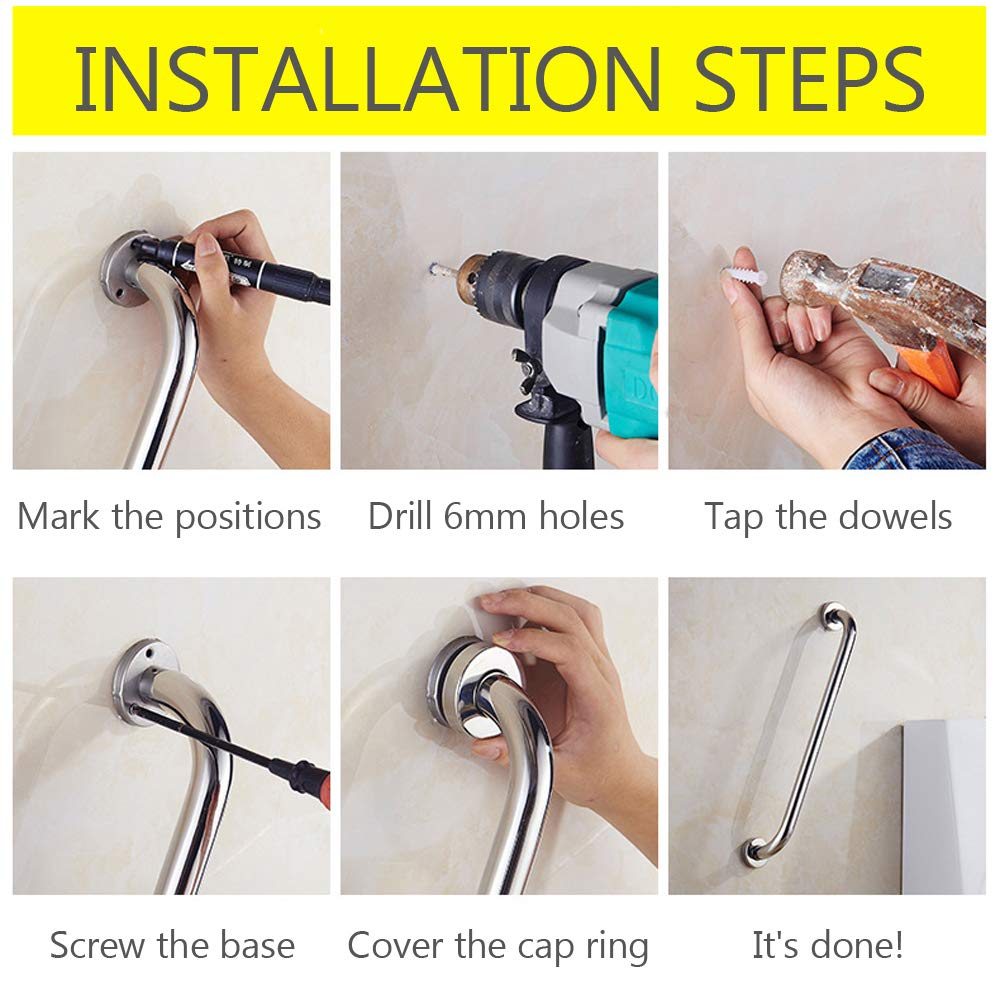 INSTALLATION STEPS

Mark the positions

Drill 6mm holes

Tap the dowels

Screw the base

Cover the cap ring

It's done!