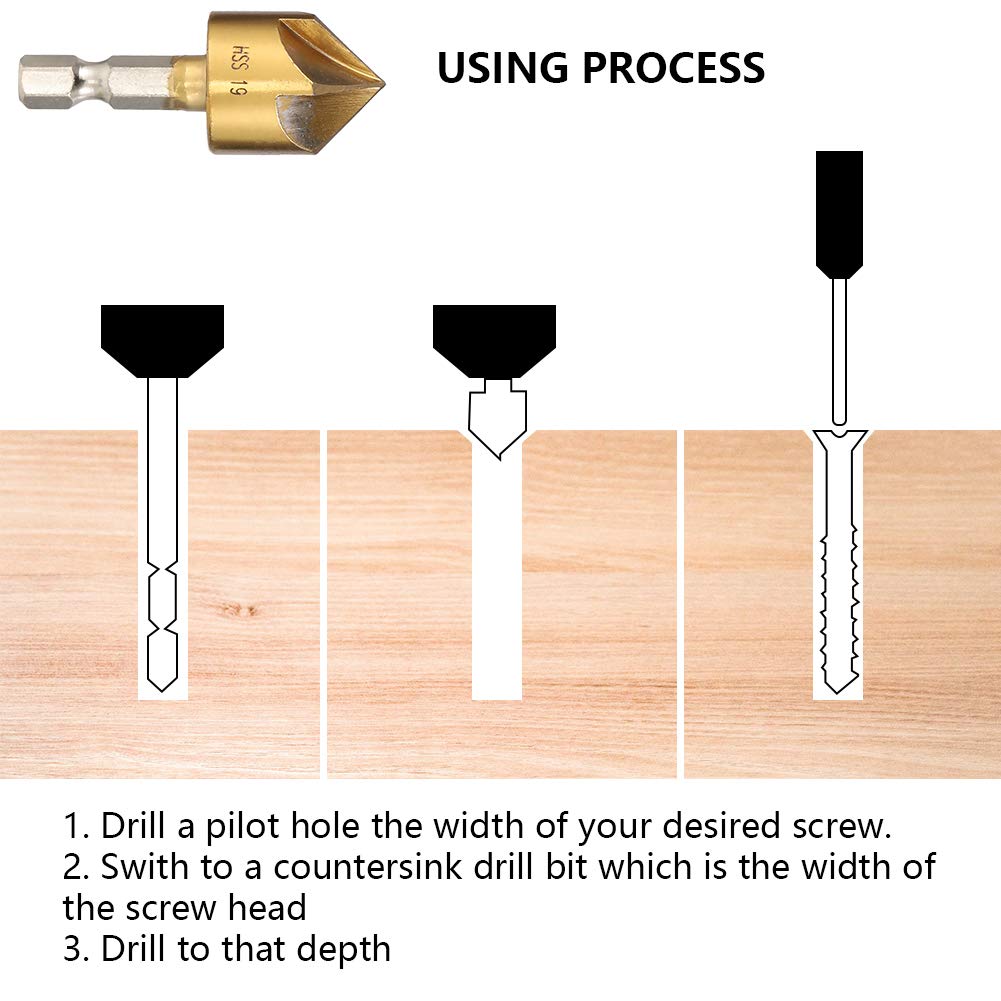 HSS 19

USING PROCESS

1. Drill a pilot hole the width of your desired screw.
2. Swith to a countersink drill bit which is the width of the screw head
3. Drill to that depth